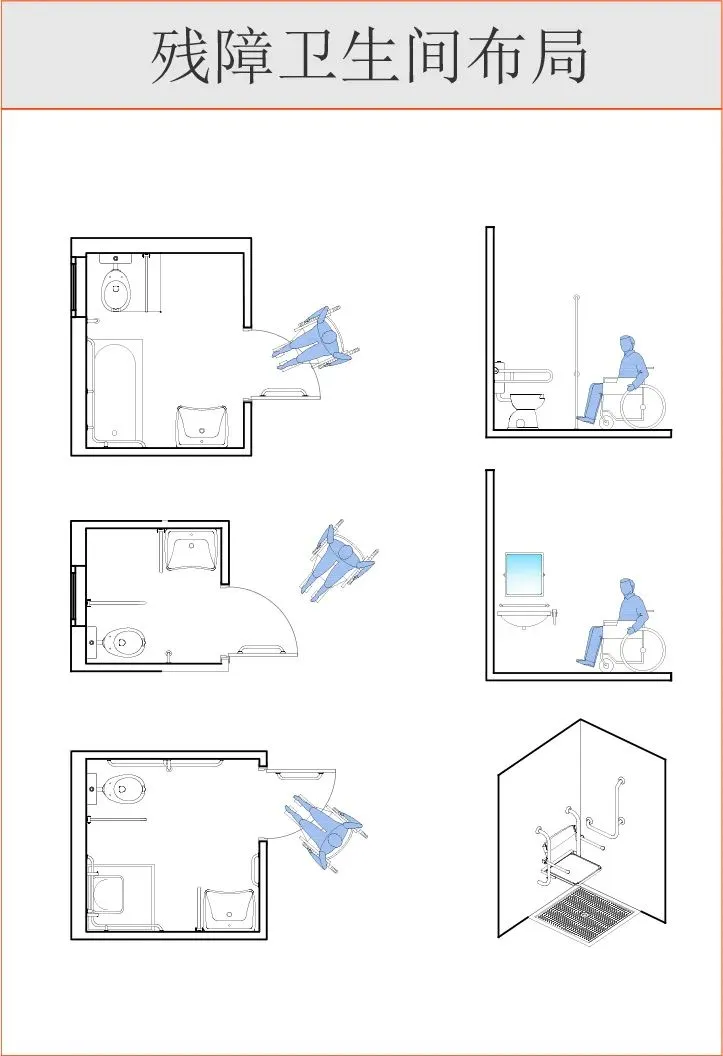 残障卫生间布局