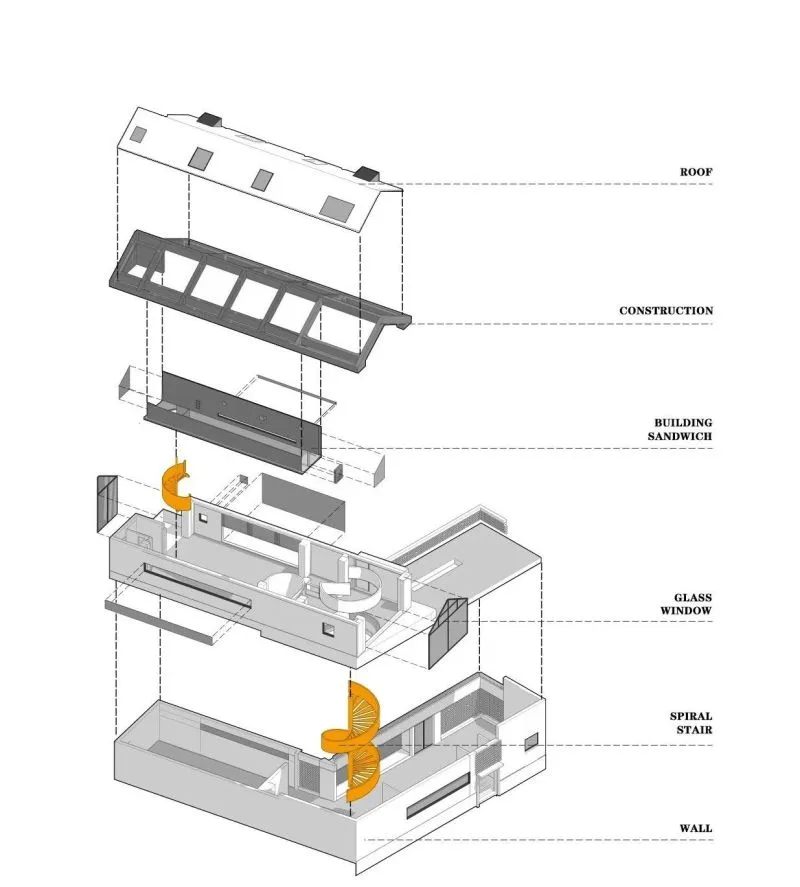 ROOF

CONSTRUCTION

BUILDING SANDWICH

GLASS WINDOW

SPIRAL STAIR

WALL