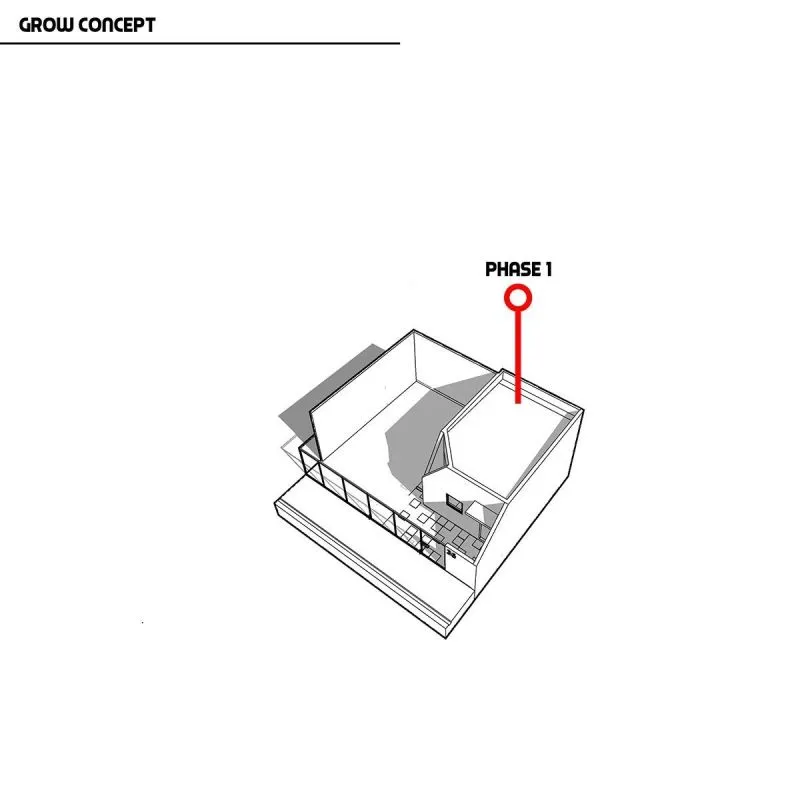 GROW CONCEPT

PHASE 1