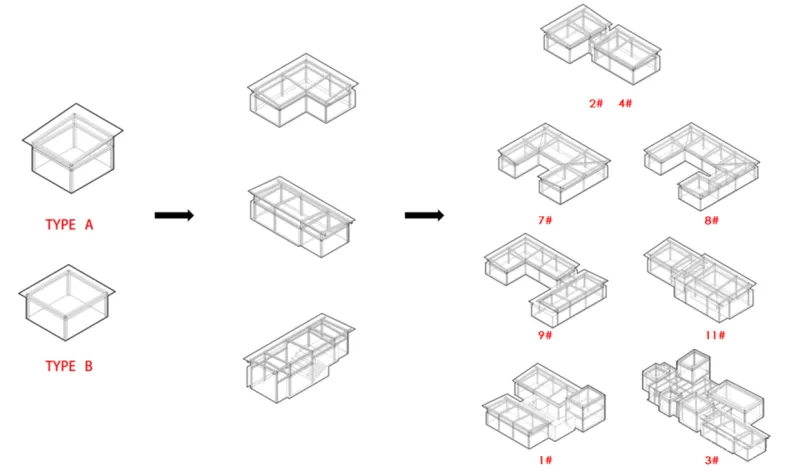 TYPE A

TYPE B

2# 4#

7#

8#

9#

11#

1#

3#