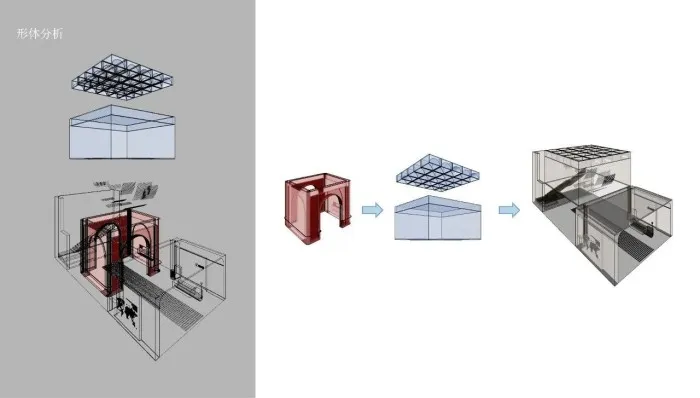 形体分析