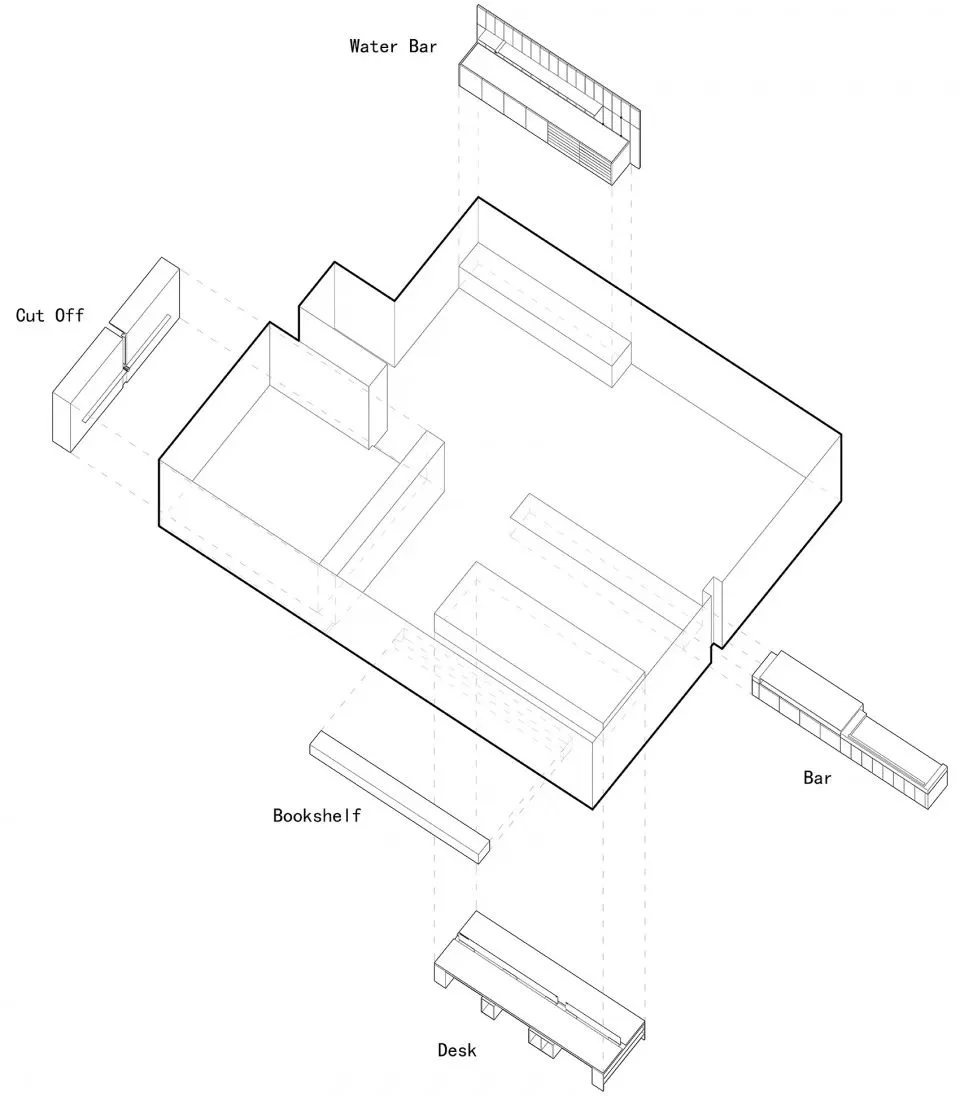 Water Bar

Cut Off

Bar

Bookshelf

Desk