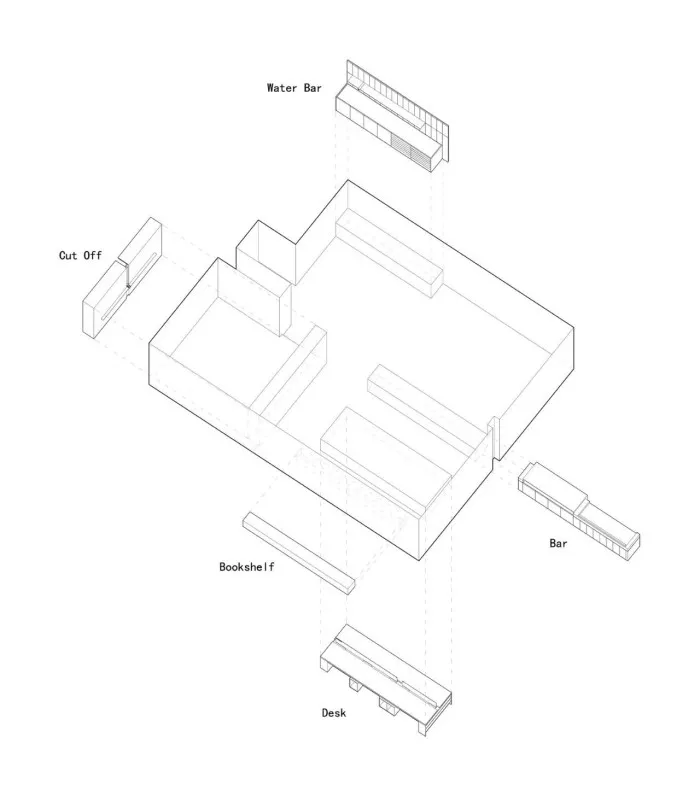 Water Bar

Cut Off

Bar

Bookshelf

Desk