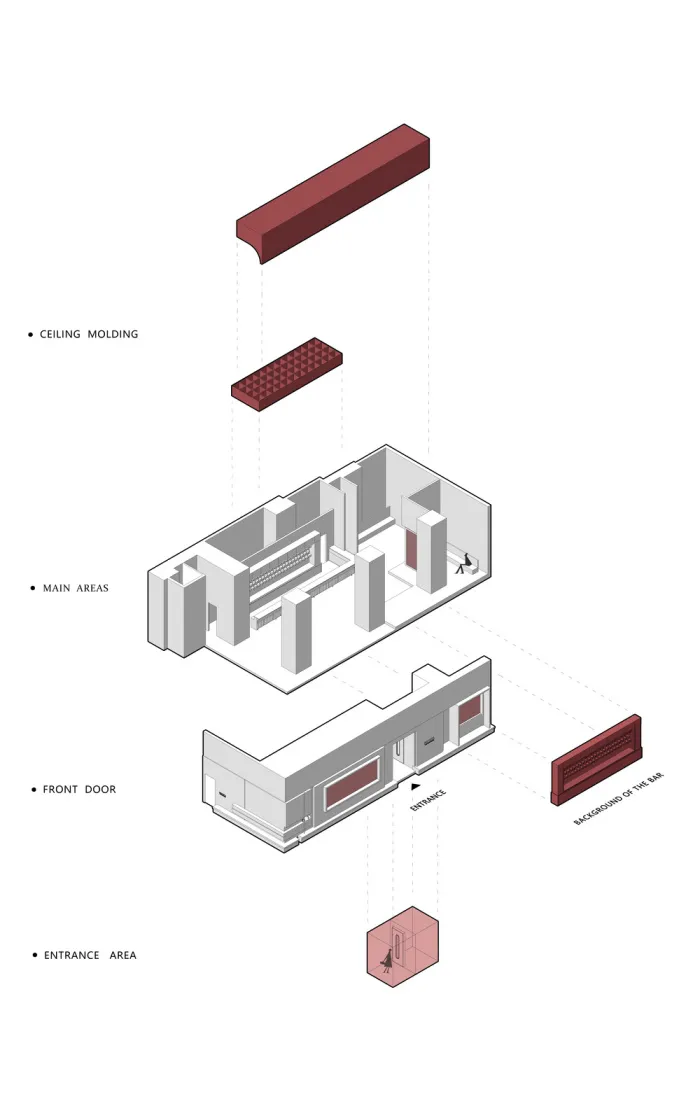 • CEILING MOLDING

• MAIN AREAS

• FRONT DOOR

ENTRANCE

BACKGROUND OF THE BAR

• ENTRANCE AREA