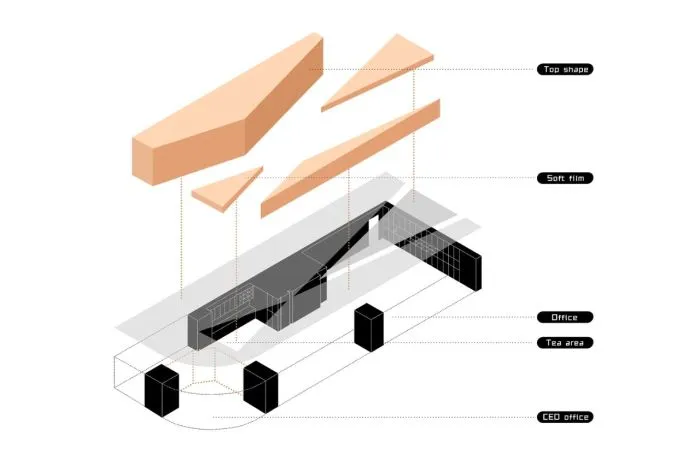 Top shape

Soft film

Office

Tea area

CEO office