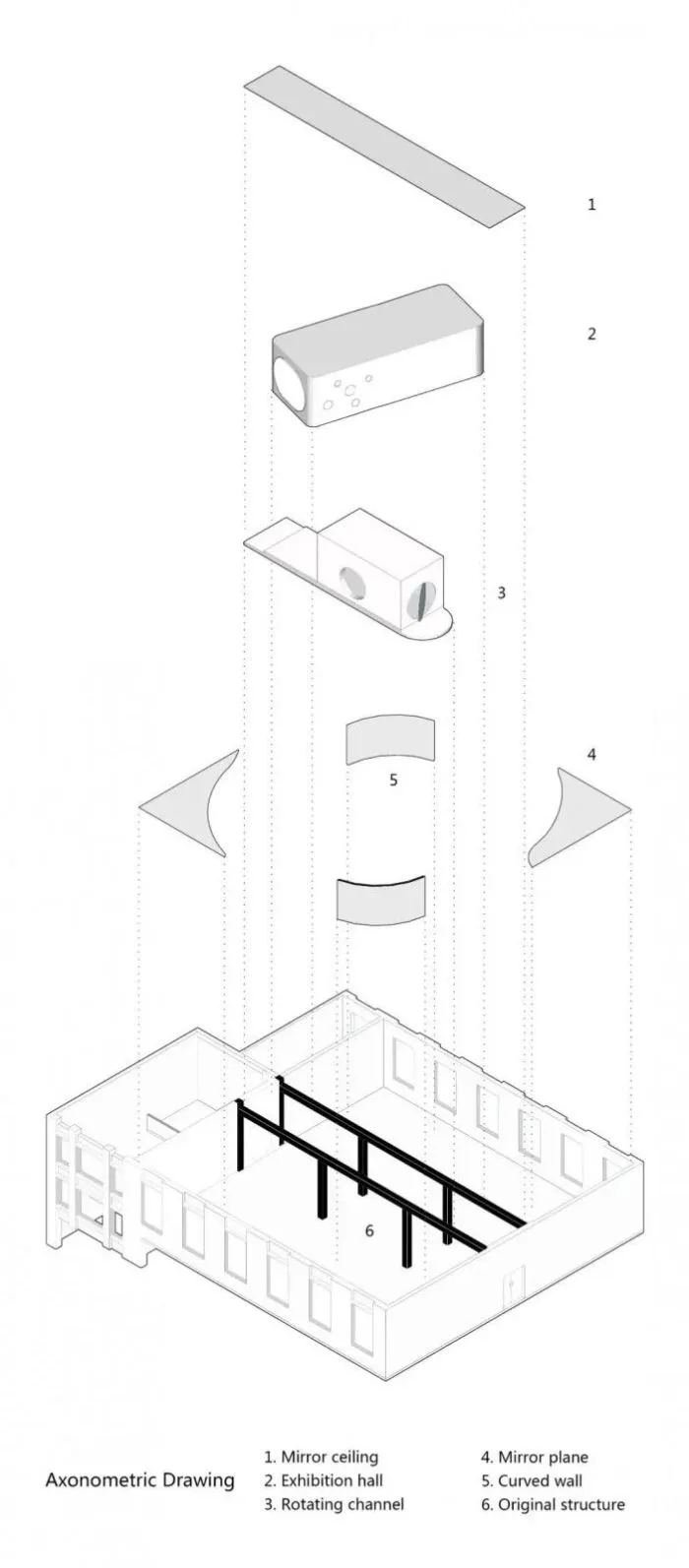 1

2

3

4

5

6

Axonometric Drawing

1. Mirror ceiling
2. Exhibition hall
3. Rotating channel

4. Mirror plane
5. Curved wall
6. Original structure