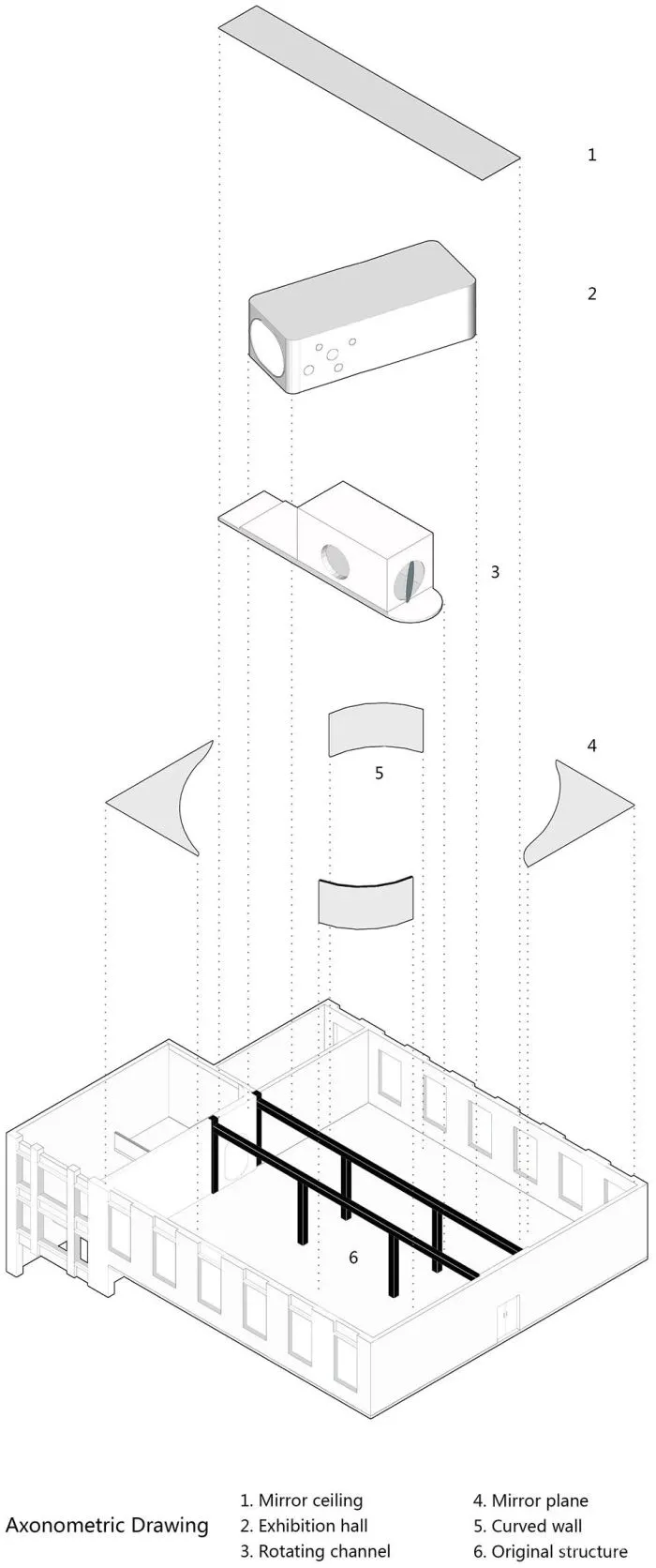 1

2

3

4

5

6

Axonometric Drawing

1. Mirror ceiling
2. Exhibition hall
3. Rotating channel

4. Mirror plane
5. Curved wall
6. Original structure