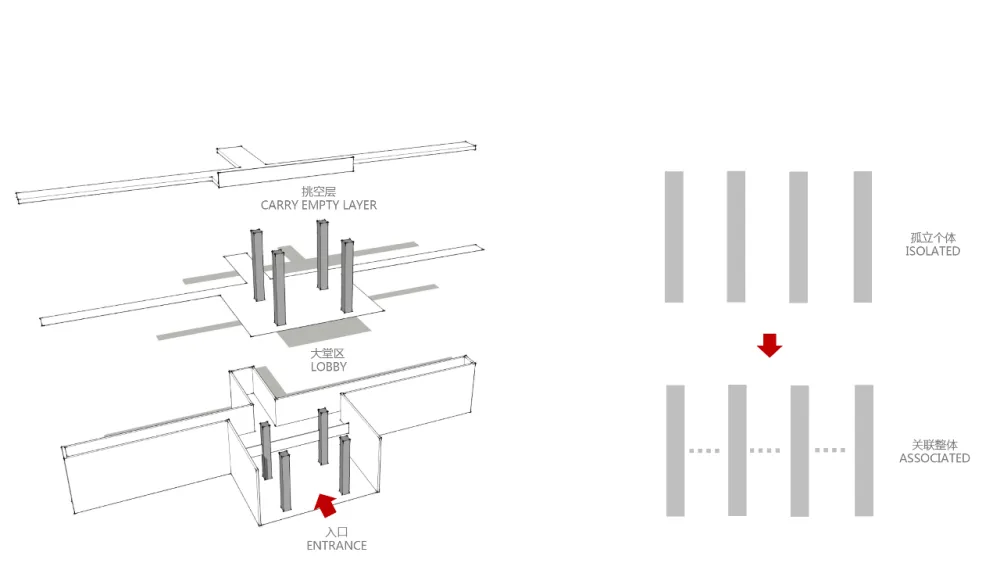 挑空层
CARRY EMPTY LAYER

大堂区
LOBBY

入口
ENTRANCE

孤立个体
ISOLATED

关联整体
ASSOCIATED