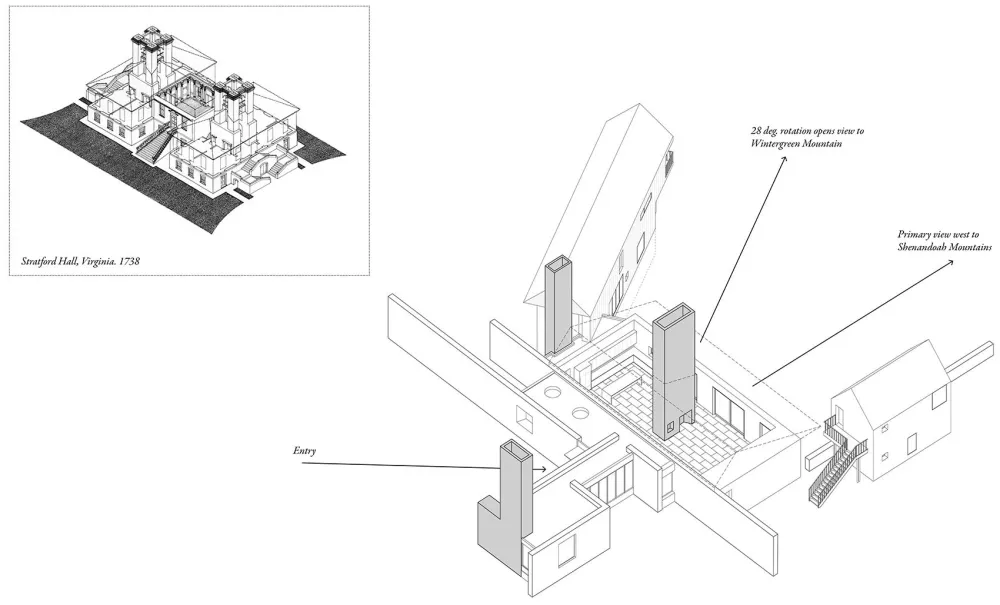 Stratford Hall, Virginia. 1738

28 deg. rotation opens view to Wintergreen Mountain

Primary view west to Shenandoah Mountains

Entry