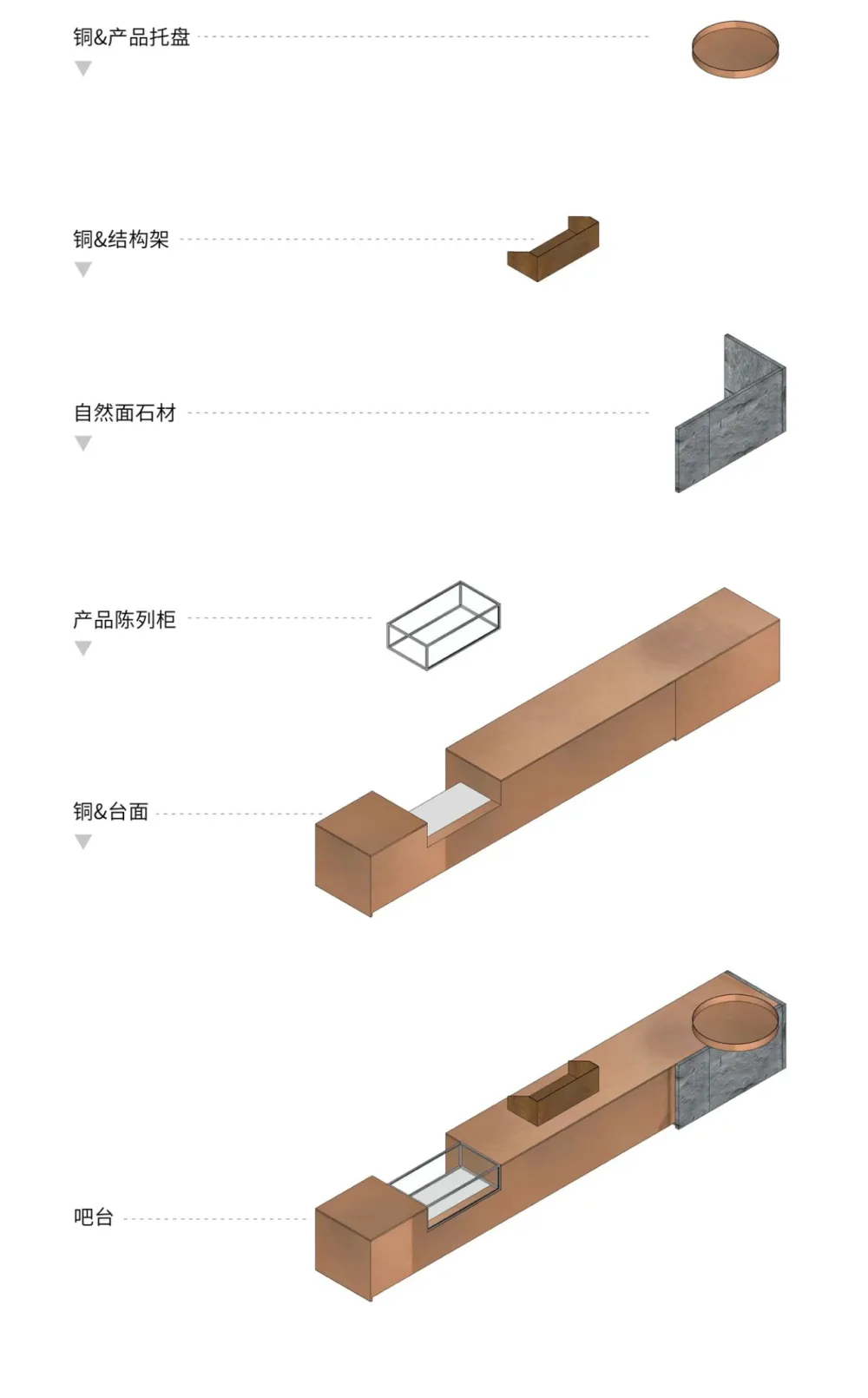 铜&产品托盘

铜&结构架

自然面石材

产品陈列柜

铜&台面

吧台