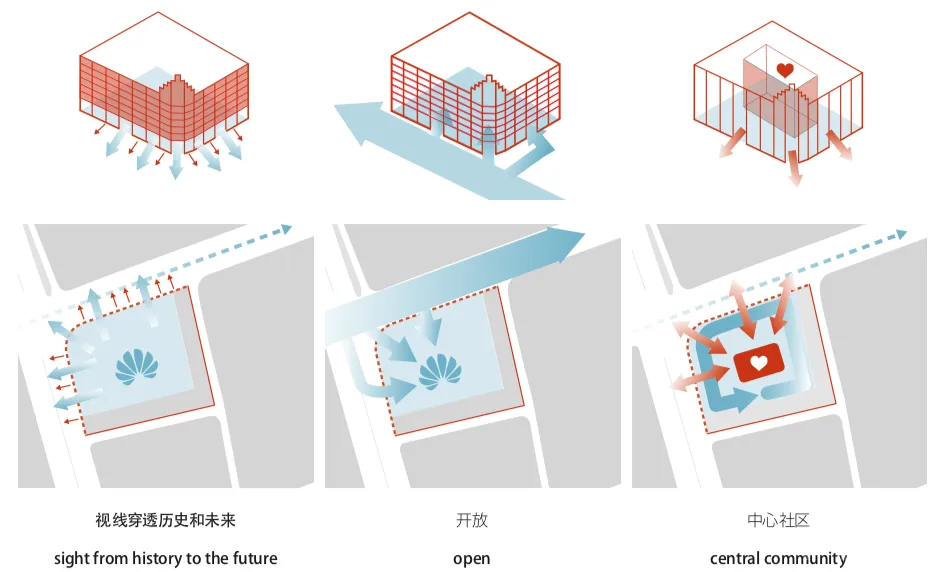 视线穿透历史和未来

sight from history to the future

开放

open

中心社区

central community