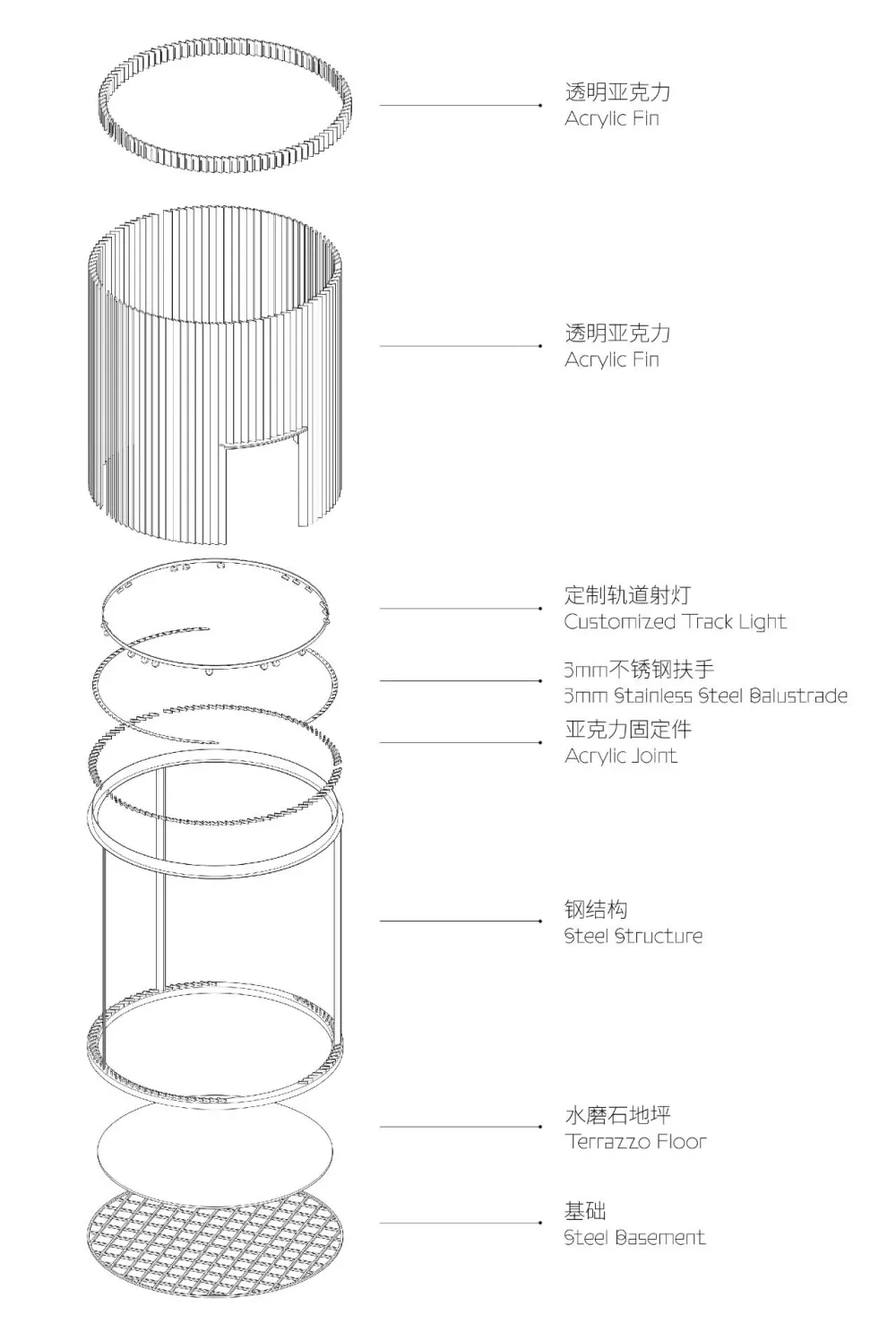 透明亚克力
Acrylic Fin

透明亚克力
Acrylic Fin

定制轨道射灯
Customized Track Light

5mm不锈钢扶手
5mm Stainless Steel Balustrade

亚克力固定件
Acrylic Joint

钢结构
Steel Structure

水磨石地坪
Terrazzo Floor

基础
Steel Basement