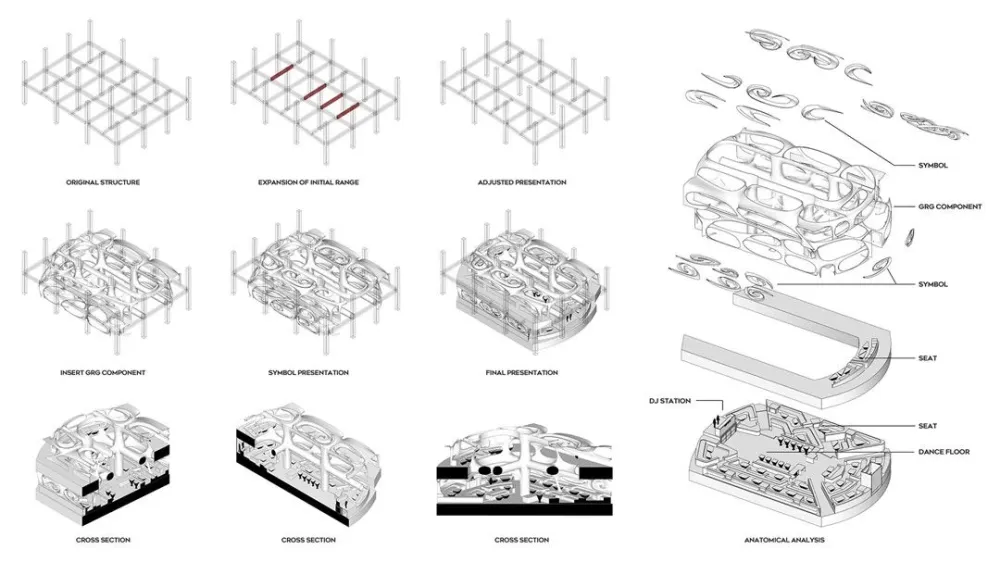 ORIGINAL STRUCTURE

EXPANSION OF INITIAL RANGE

ADJUSTED PRESENTATION

INSERT GRG COMPONENT

SYMBOL PRESENTATION

FINAL PRESENTATION

CROSS SECTION

CROSS SECTION

CROSS SECTION

SYMBOL

GRG COMPONENT

SYMBOL

SEAT

DJ STATION

SEAT

DANCE FLOOR

ANATOMICAL ANALYSIS