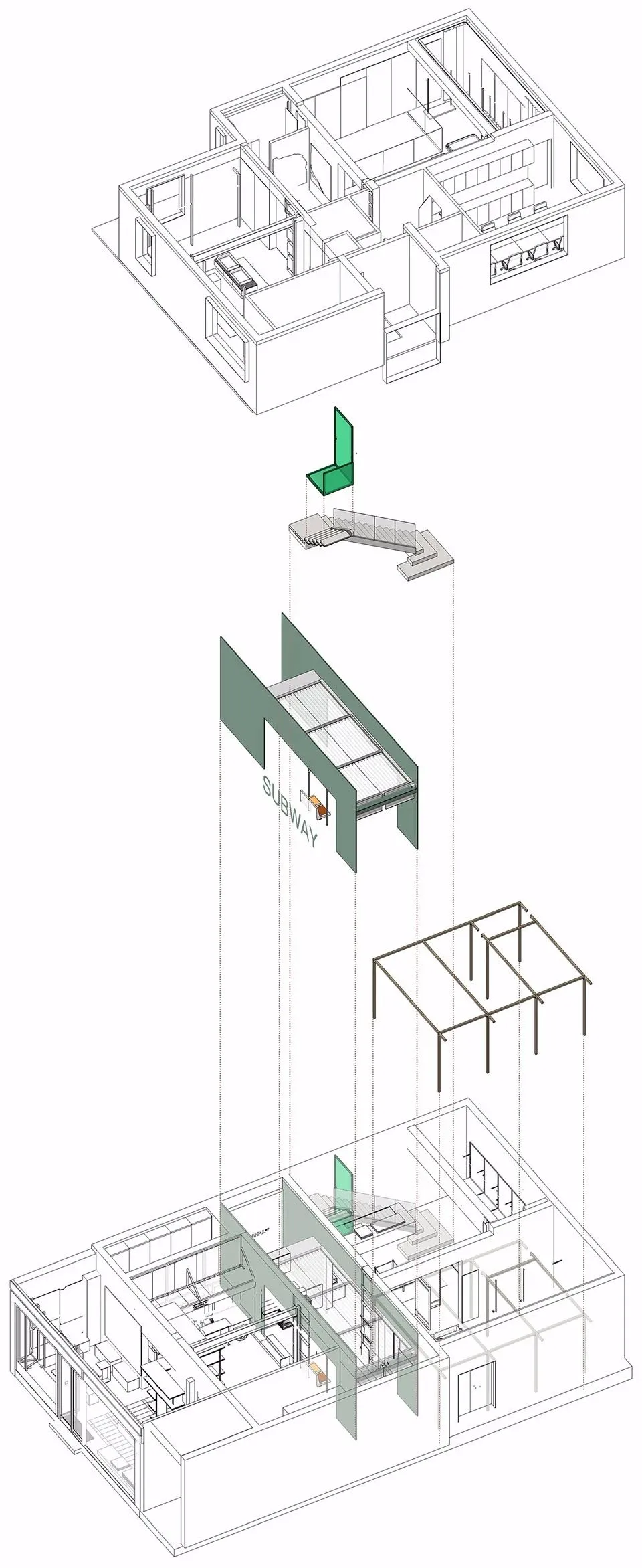 SUBWAY