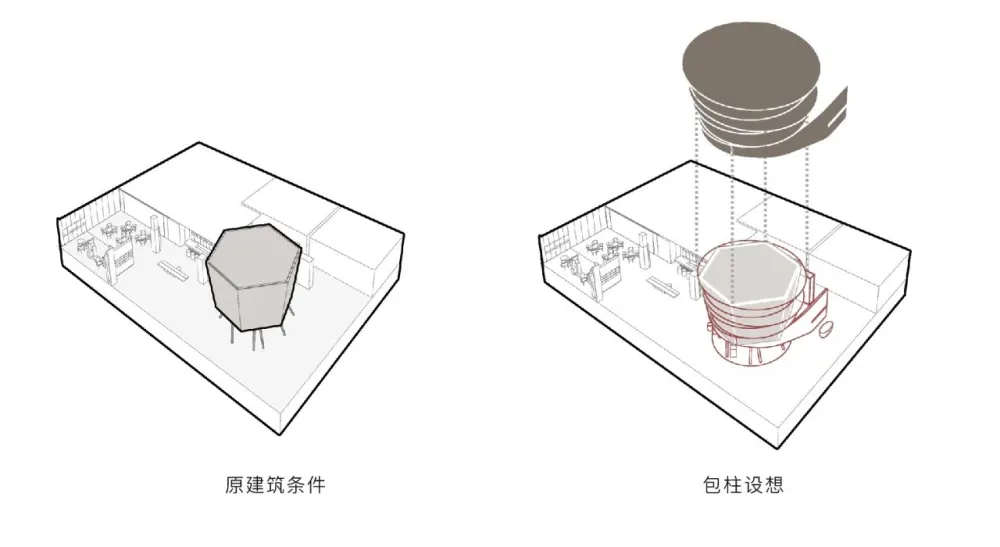 原建筑条件

包柱设想