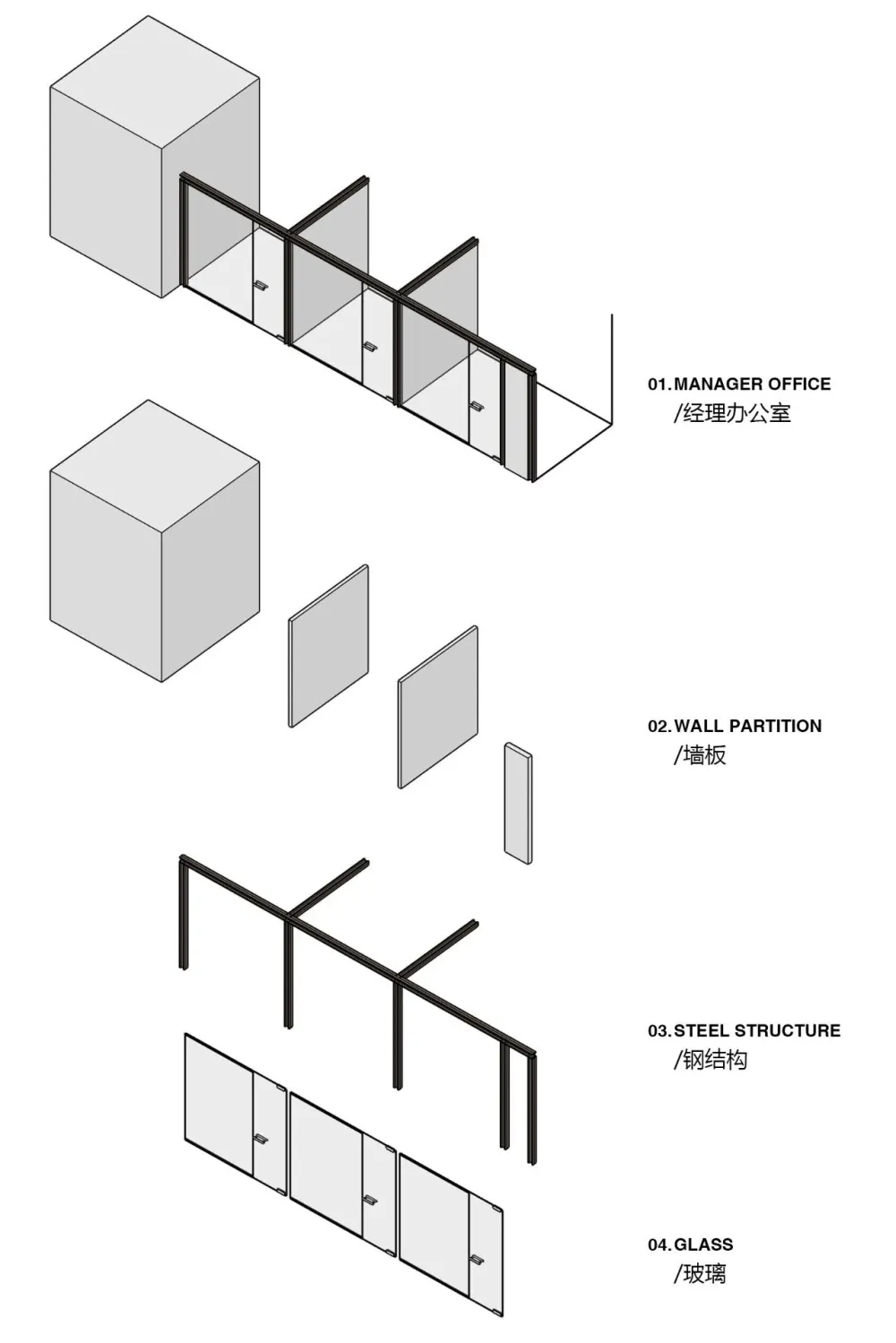 01. MANAGER OFFICE
/经理办公室

02. WALL PARTITION
/墙板

03. STEEL STRUCTURE
/钢结构

04. GLASS
/玻璃