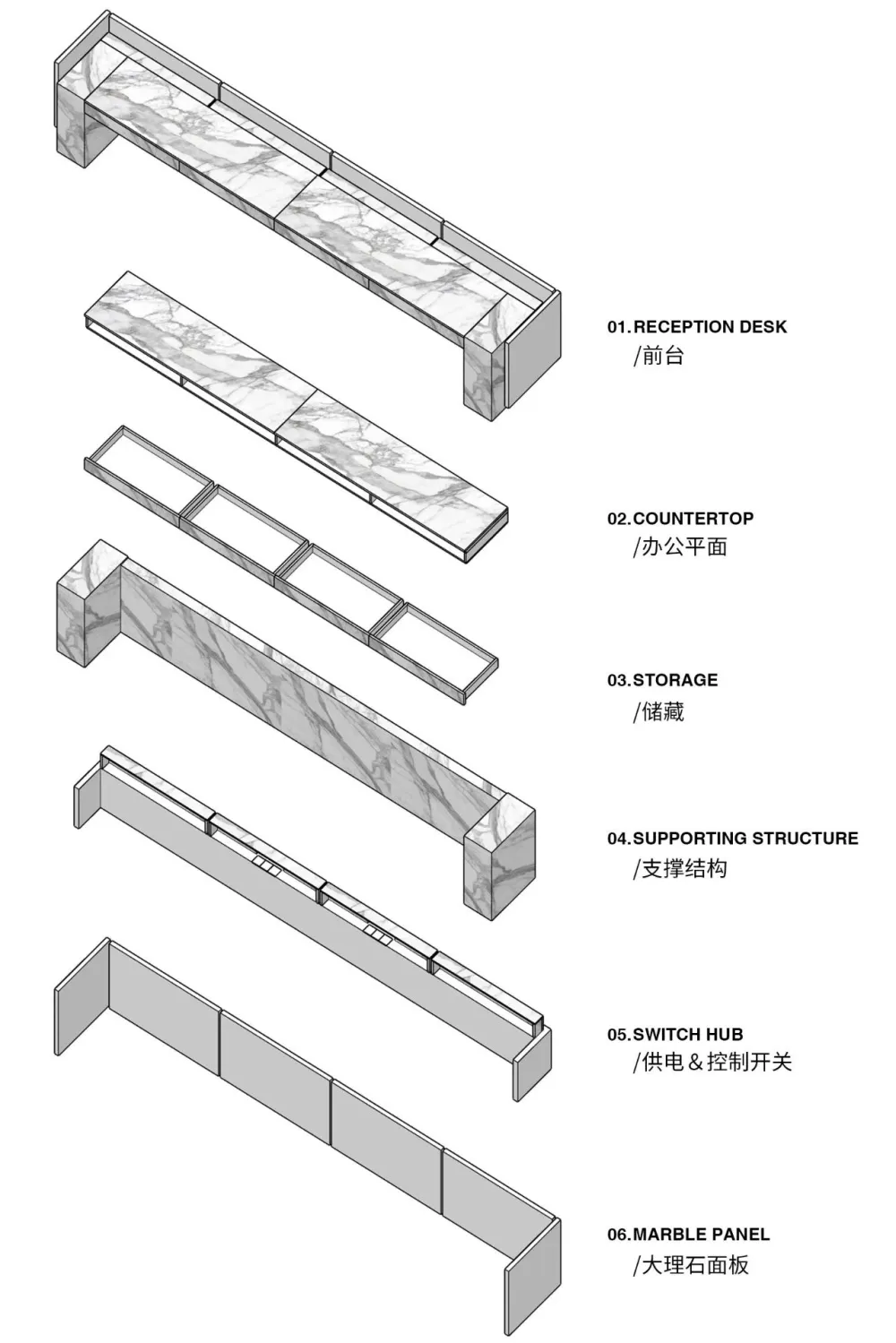 01.RECEPTION DESK
/前台

02.COUNTERTOP
/办公平面

03.STORAGE
/储藏

04.SUPPORTING STRUCTURE
/支撑结构

05.SWITCH HUB
/供电＆控制开关

06.MARBLE PANEL
/大理石面板