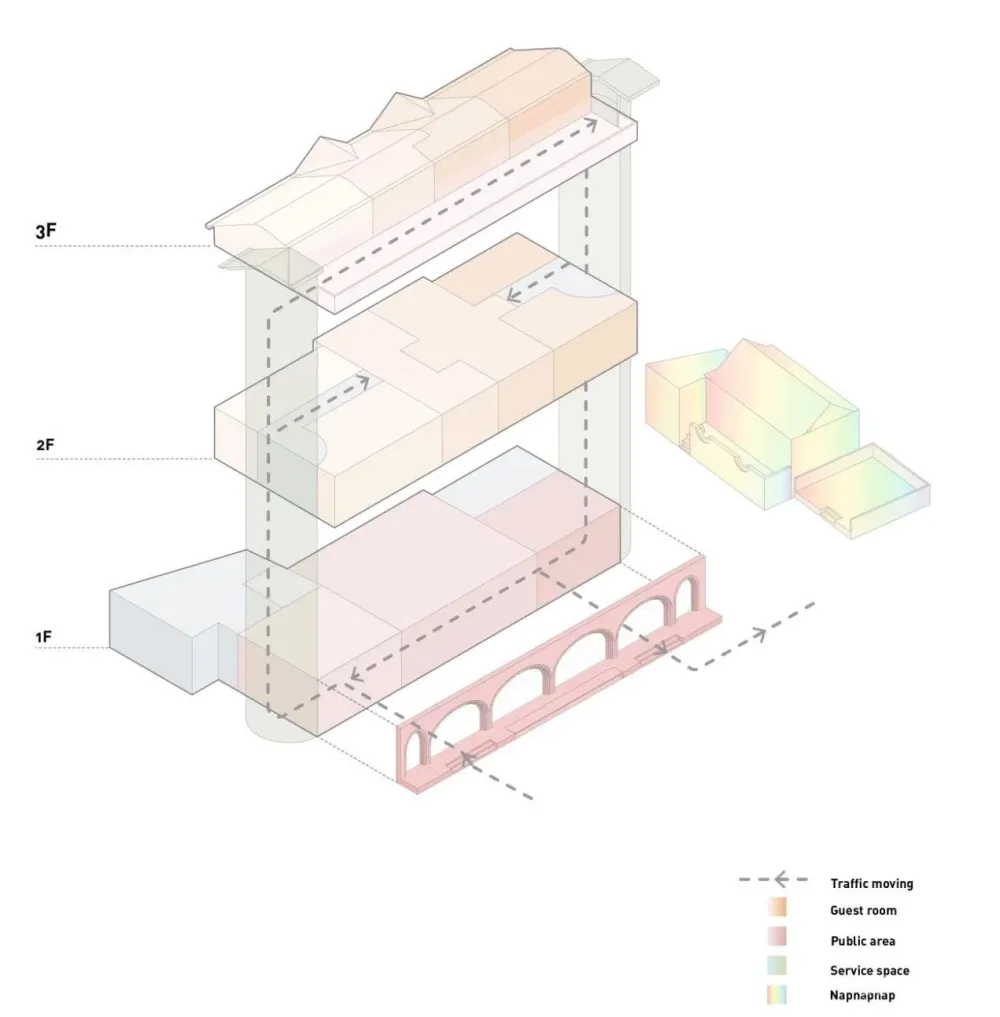 3F

2F

1F

Traffic moving
Guest room
Public area
Service space
Napnapnap