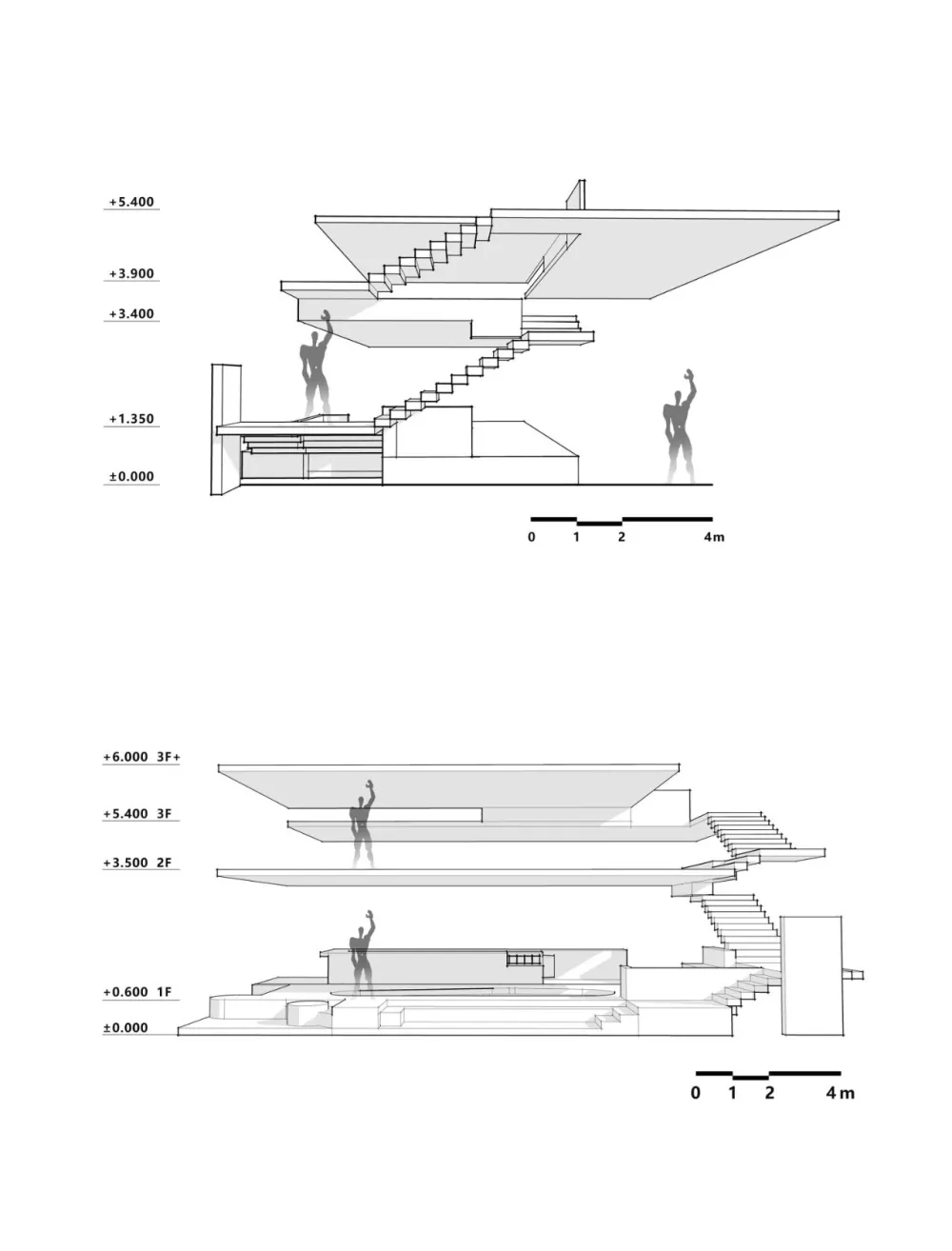 +5.400

+3.900

+3.400

+1.350

±0.000

0 1 2 4m

+6.000 3F+

+5.400 3F

+3.500 2F

+0.600 1F

±0.000

0 1 2 4m