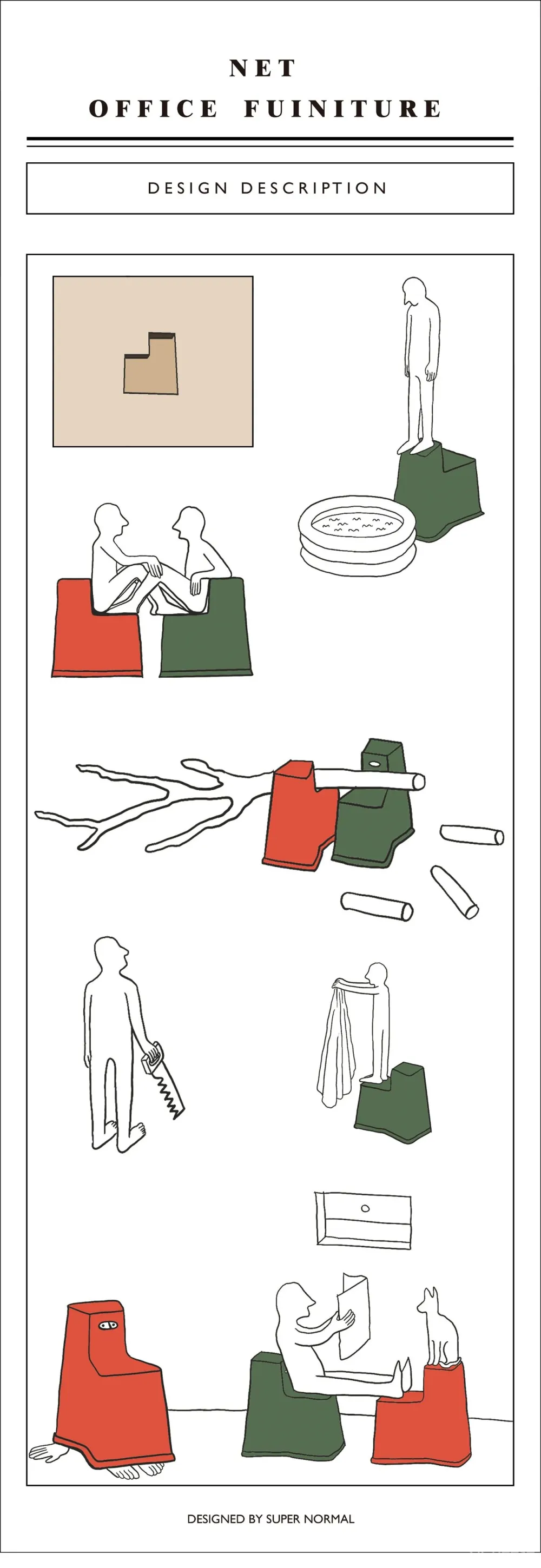 NET
OFFICE FUINITURE

DESIGN DESCRIPTION

DESIGNED BY SUPER NORMAL