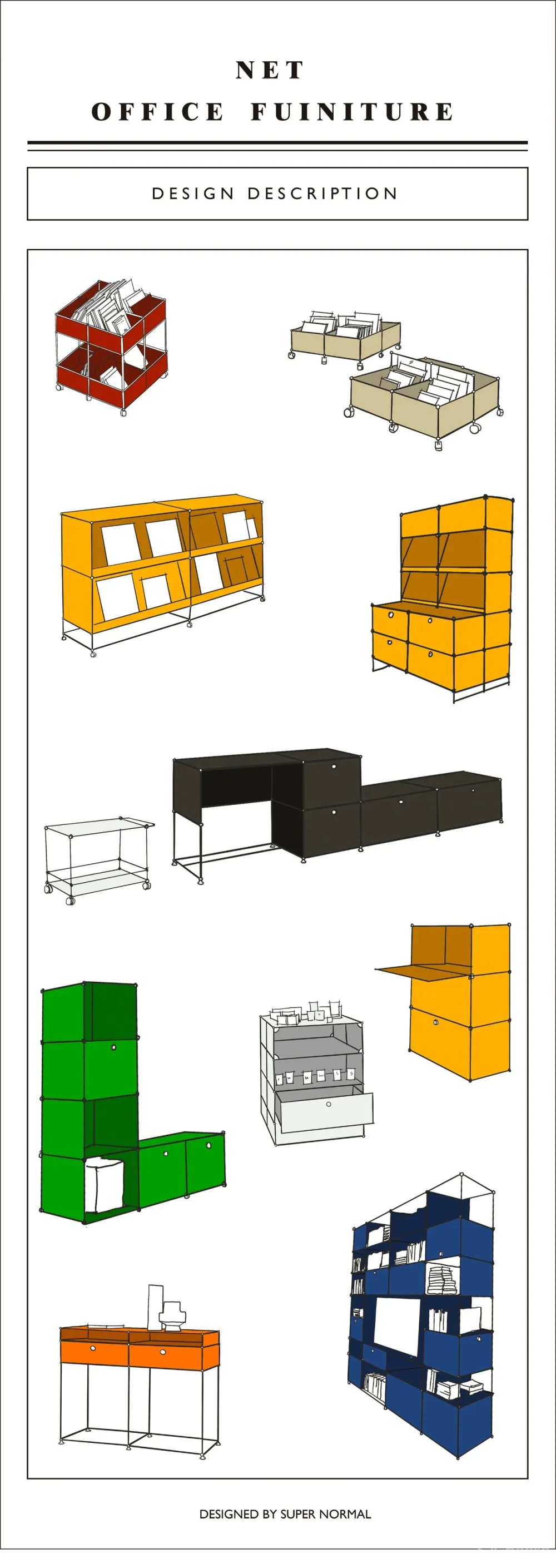 NET
OFFICE FUINITURE

DESIGN DESCRIPTION

DESIGNED BY SUPER NORMAL