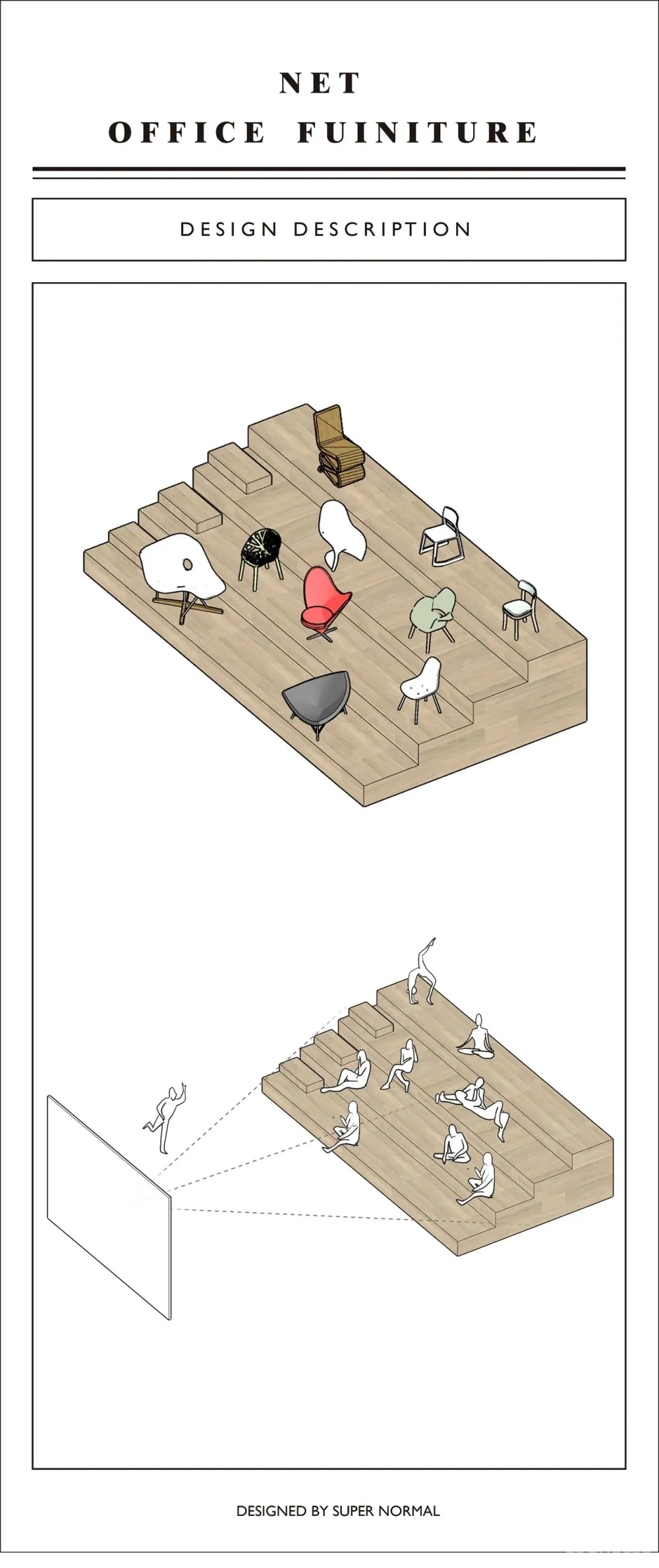 NET
OFFICE FUINITURE

DESIGN DESCRIPTION

DESIGNED BY SUPER NORMAL