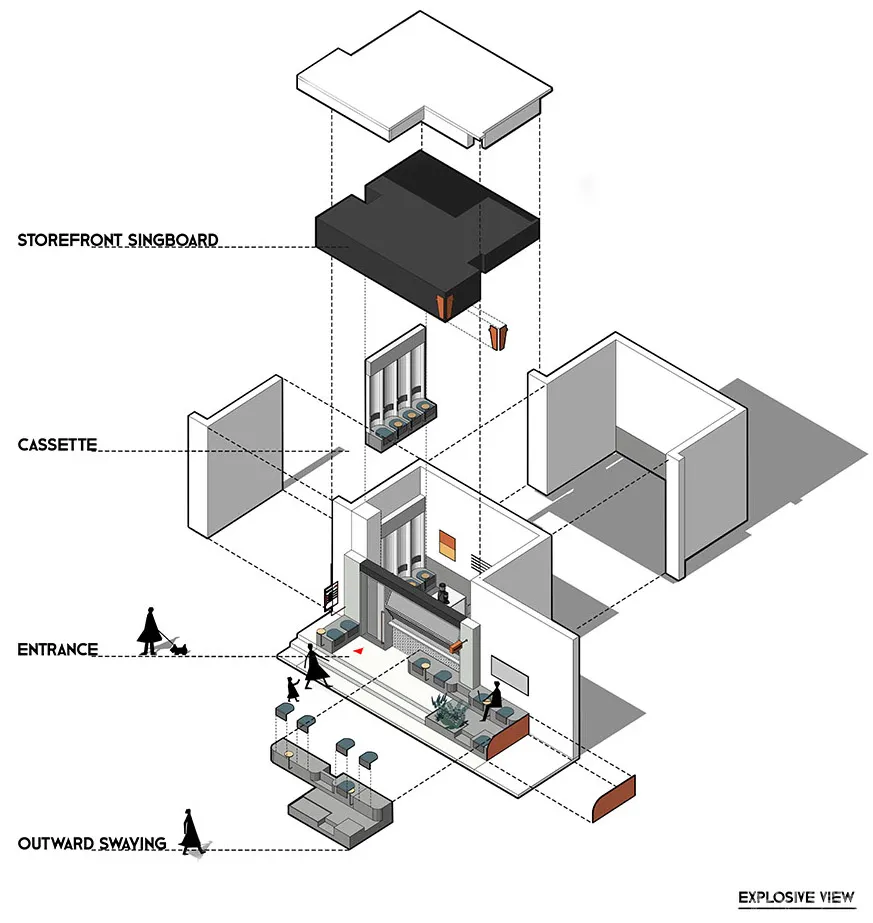 STOREFRONT SINGBOARD

CASSETTE

ENTRANCE

OUTWARD SWAYING

EXPLOSIVE VIEW