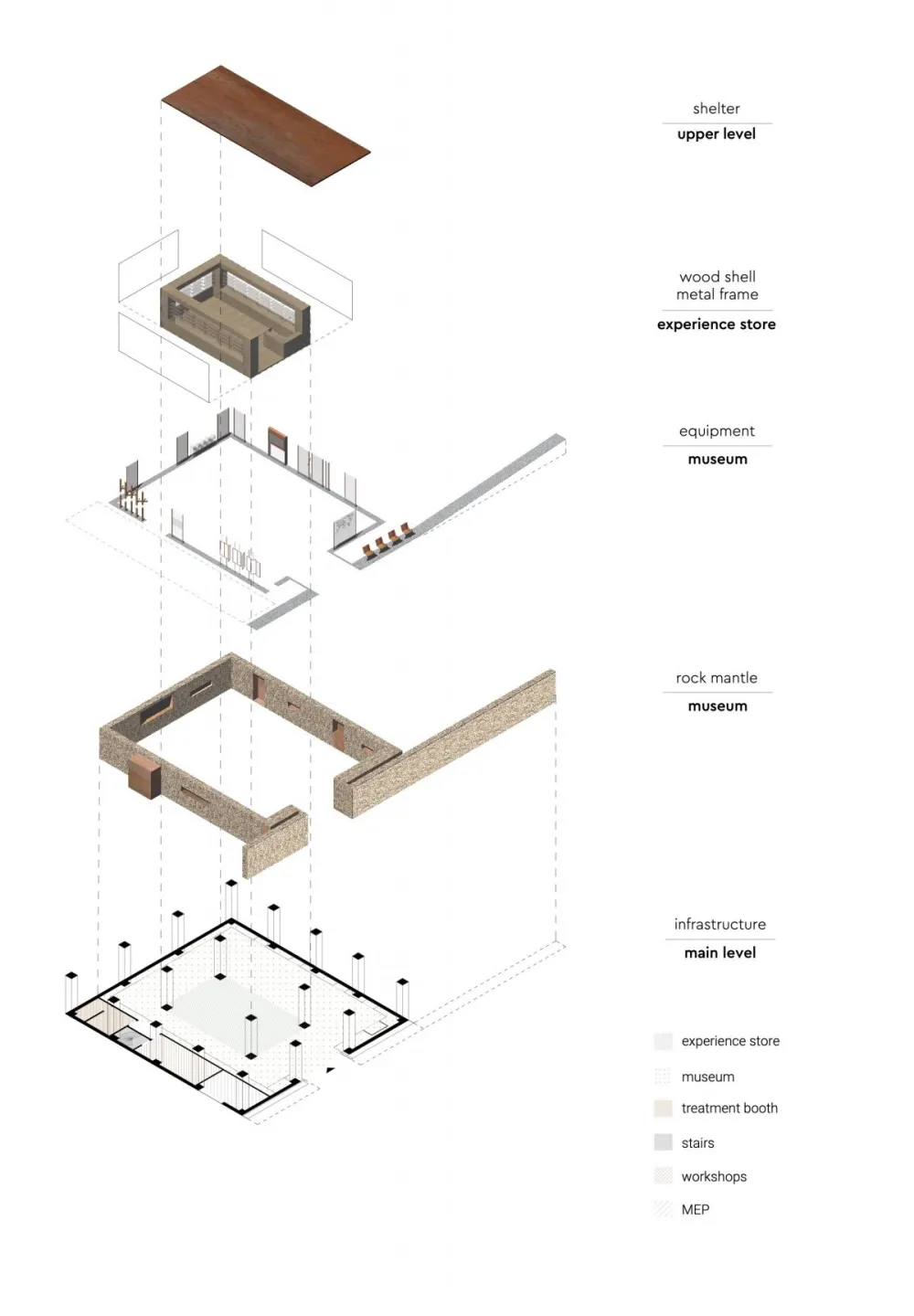 shelter
upper level

wood shell
metal frame
experience store

equipment
museum

rock mantle
museum

infrastructure
main level

experience store
museum
treatment booth
stairs
workshops
MEP