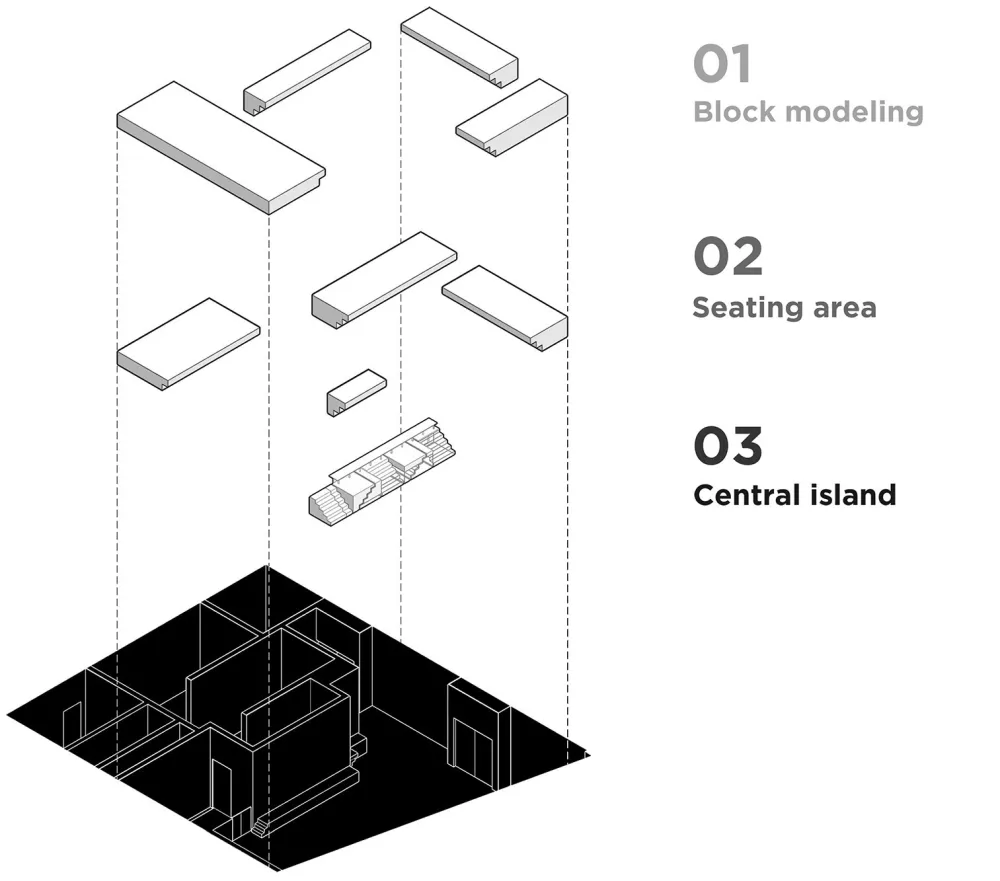 01
Block modeling

02
Seating area

03
Central island