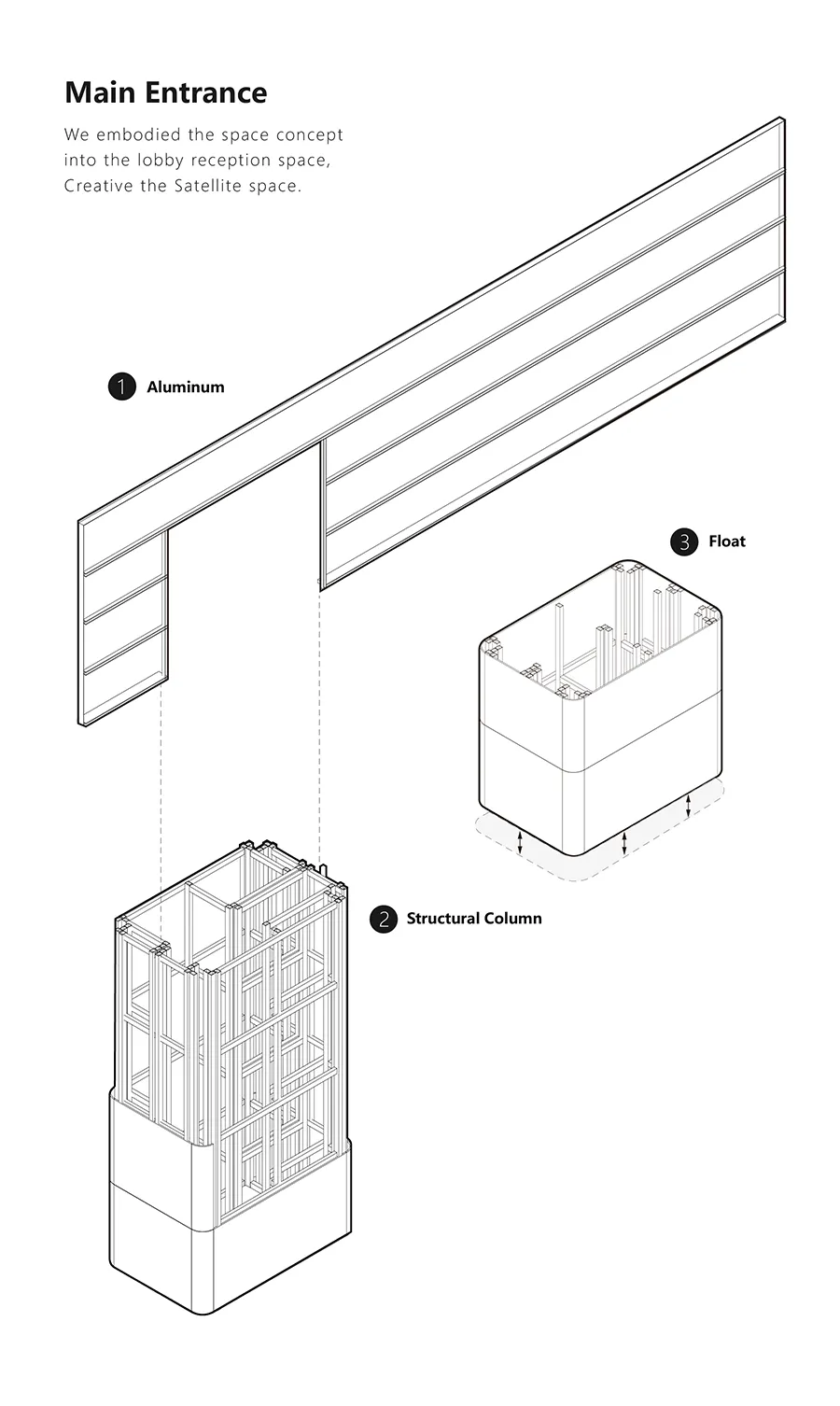 Main Entrance

We embodied the space concept into the lobby reception space, Creative the Satellite space.

1 Aluminum

3 Float

2 Structural Column