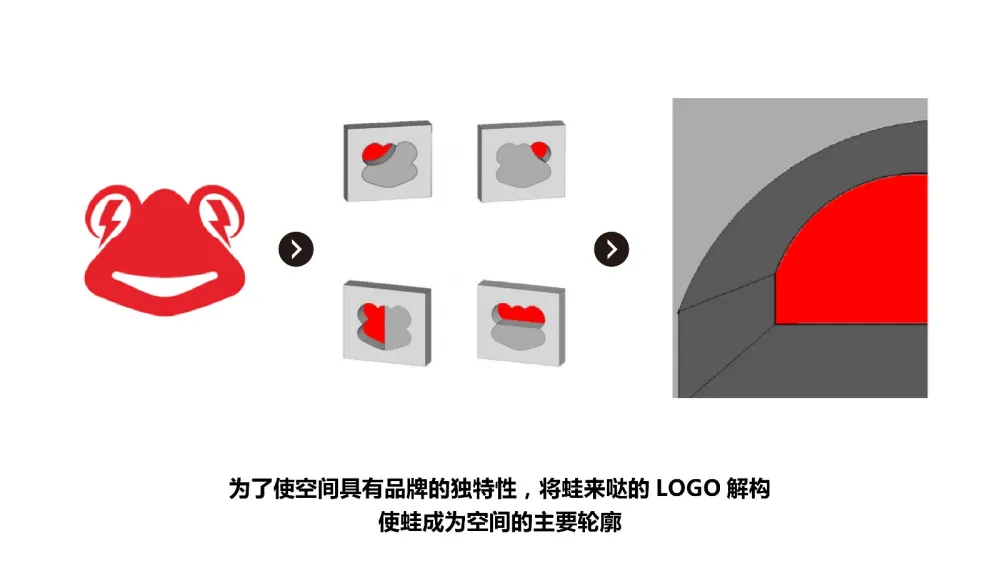 为了使空间具有品牌的独特性，将蛙来哒的 LOGO 解构
使蛙成为空间的主要轮廓