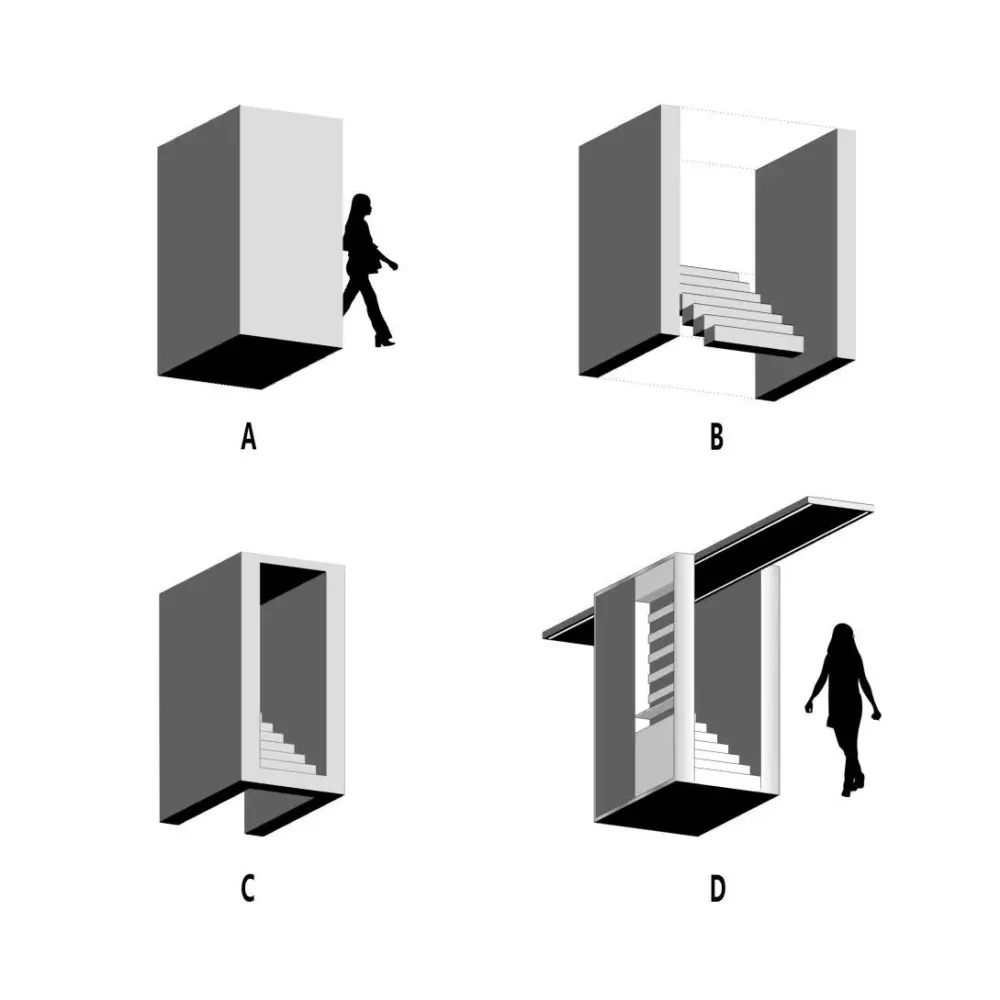 A

B

C

D