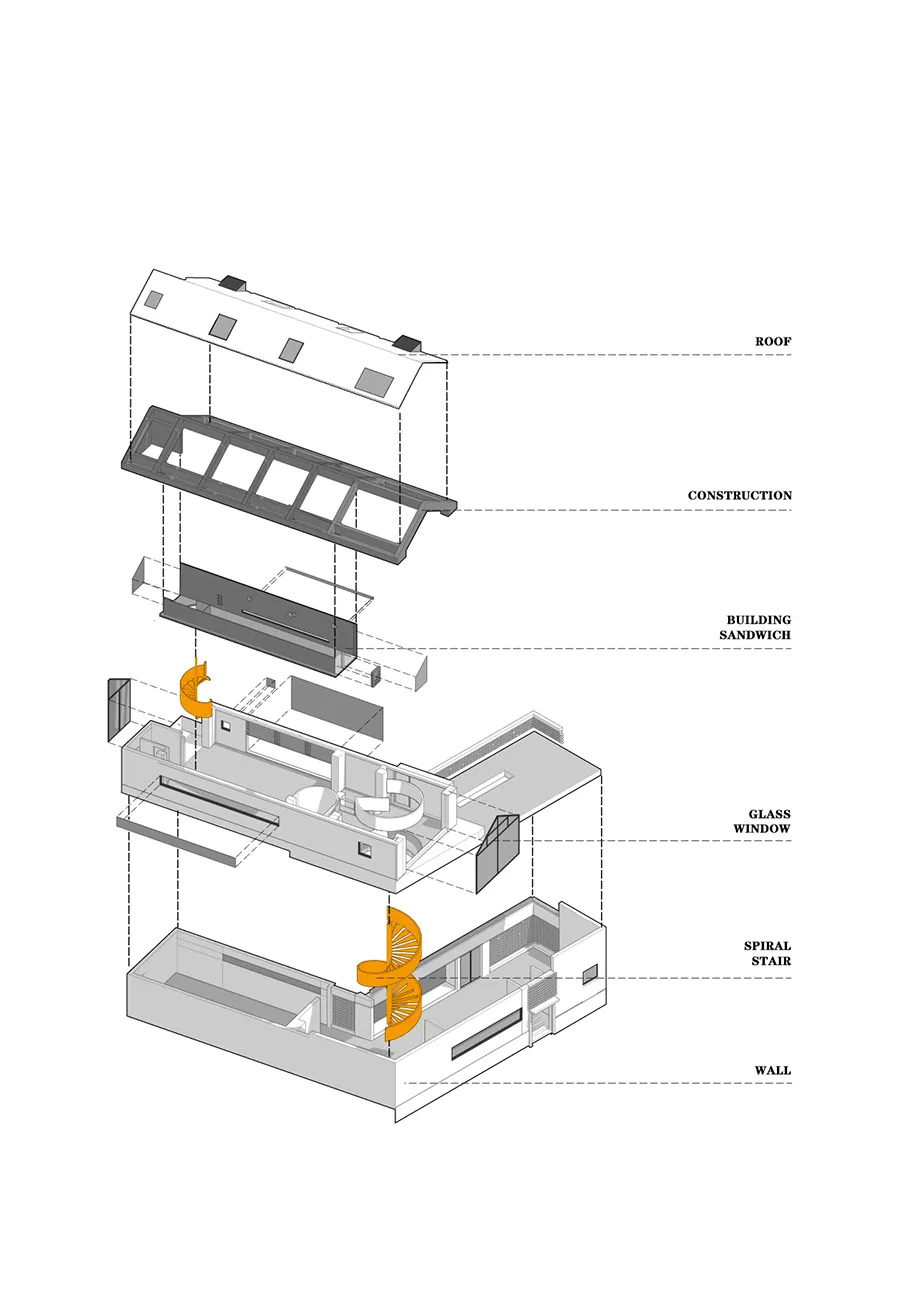 ROOF

CONSTRUCTION

BUILDING SANDWICH

GLASS WINDOW

SPIRAL STAIR

WALL