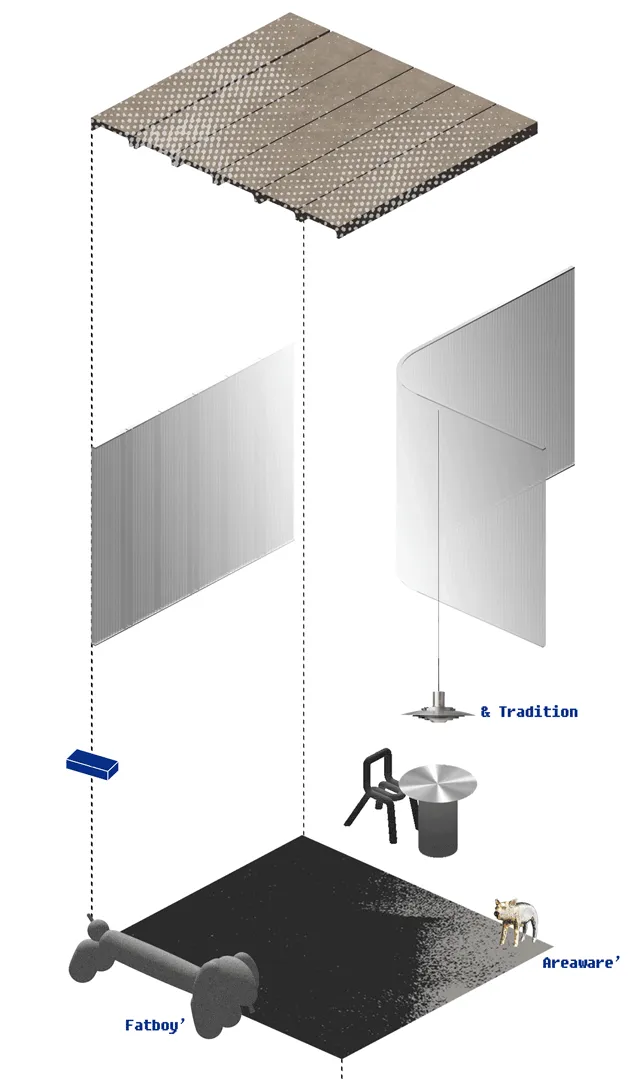 & Tradition

Areaware'

Fatboy'