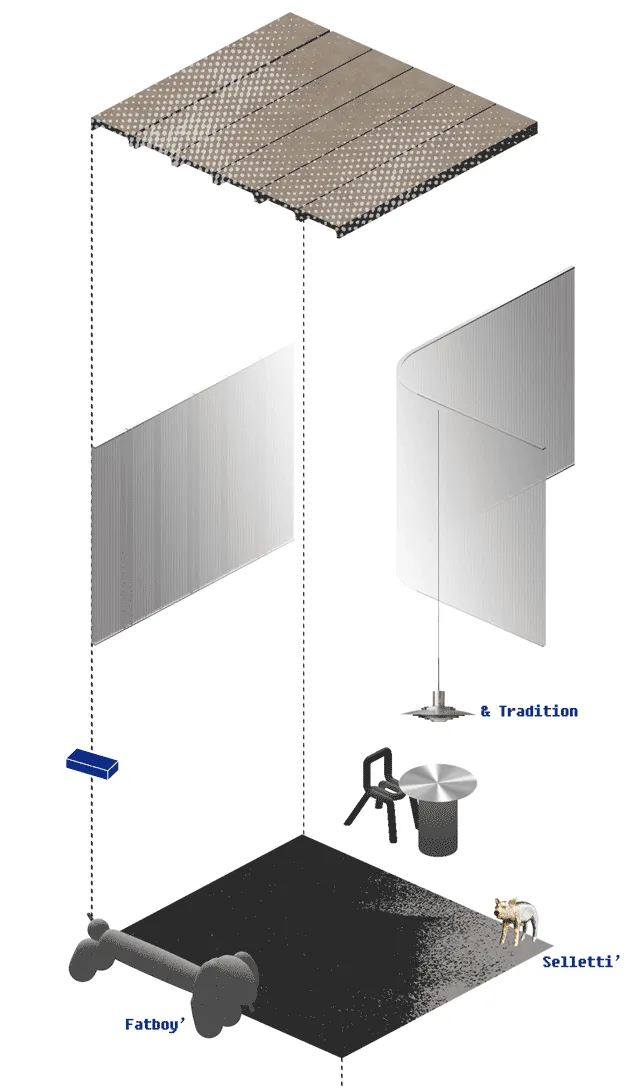 & Tradition

Selletti'

Fatboy'