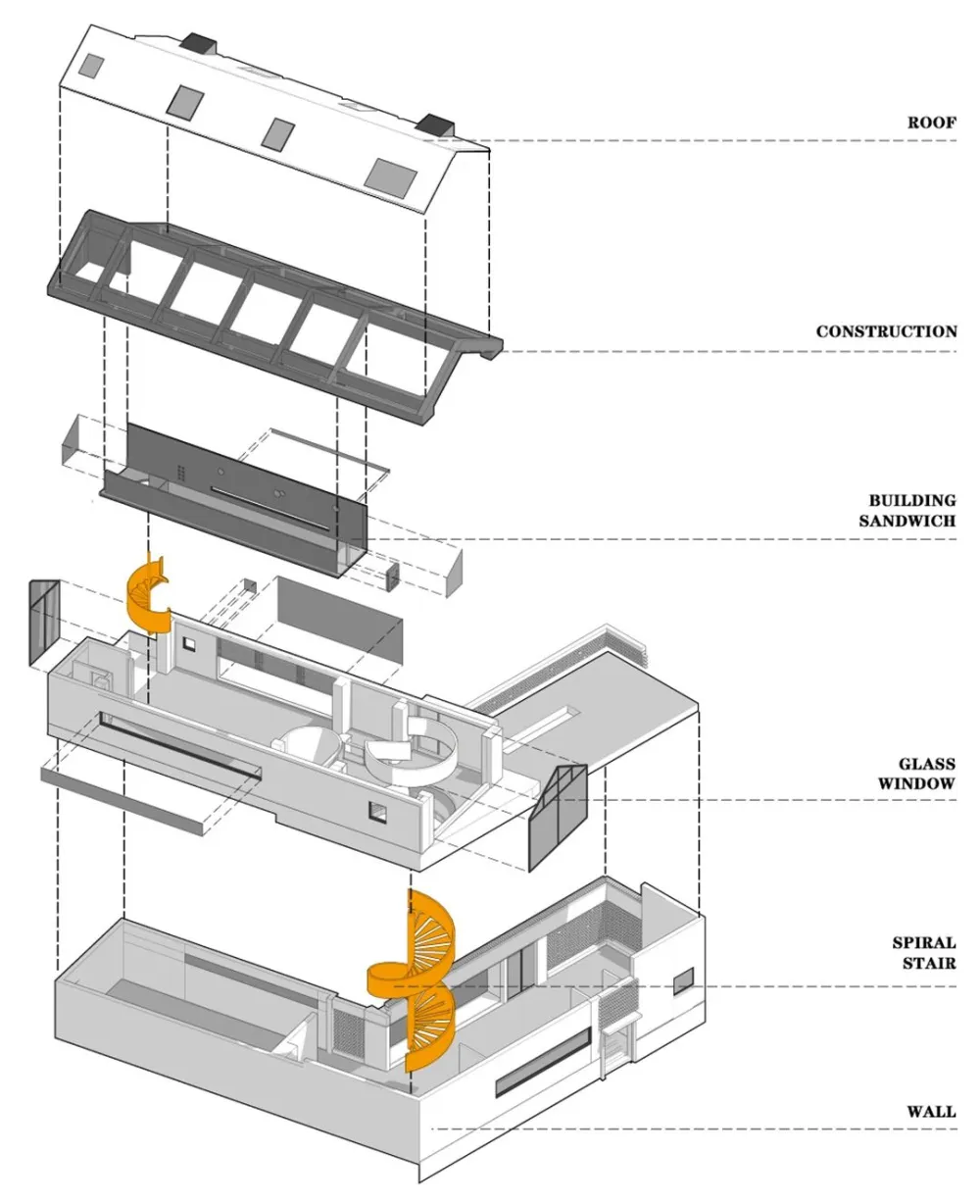 ROOF

CONSTRUCTION

BUILDING SANDWICH

GLASS WINDOW

SPIRAL STAIR

WALL