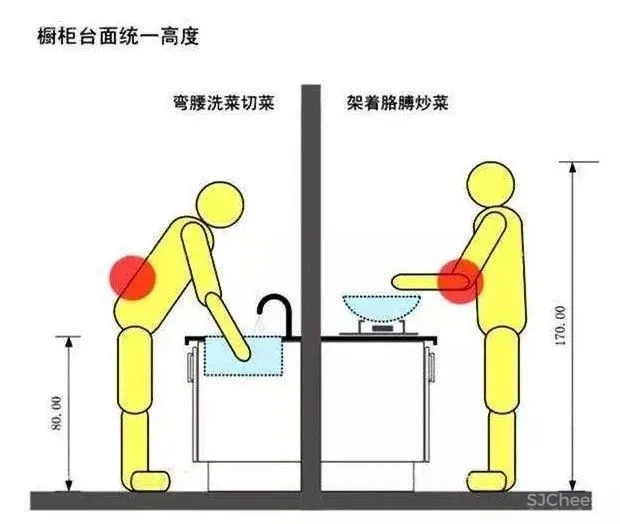 橱柜台面统一高度

弯腰洗菜切菜

架着胳膊炒菜

80.00

170.00

SJChee