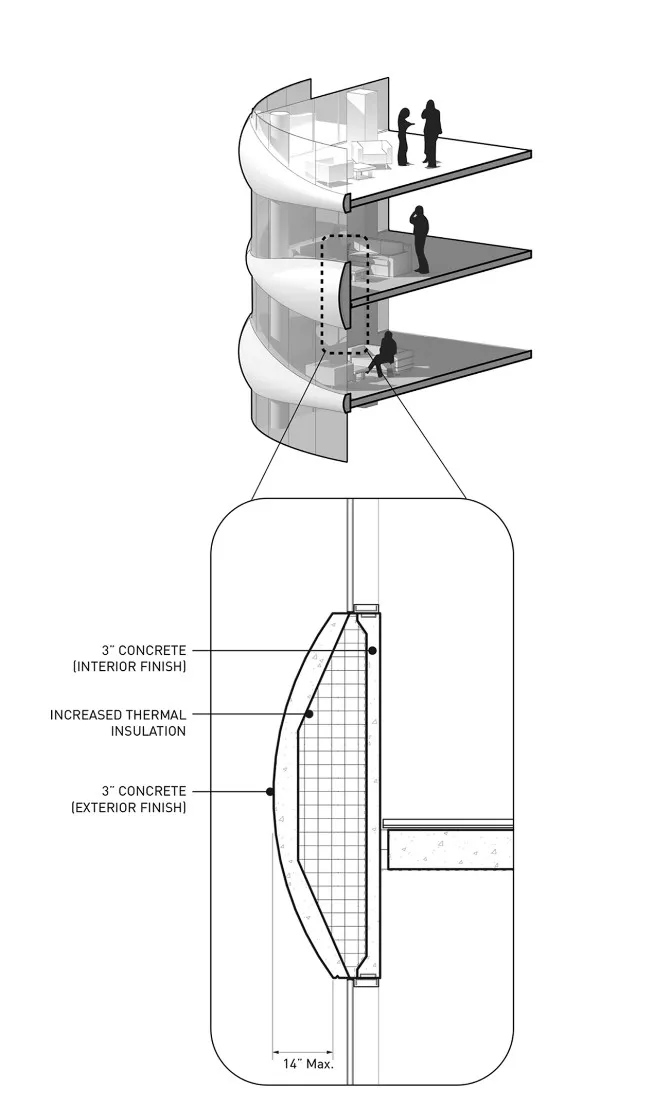 3" CONCRETE
(INTERIOR FINISH)

INCREASED THERMAL
INSULATION

3" CONCRETE
(EXTERIOR FINISH)

14" Max.