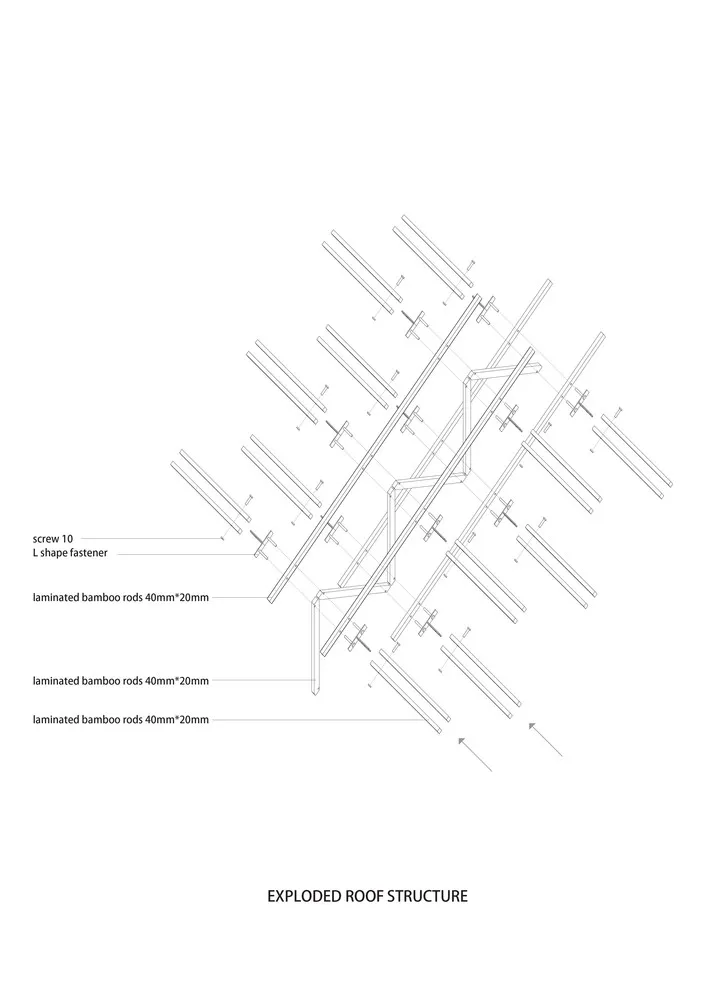 screw 10
L shape fastener

laminated bamboo rods 40mm*20mm

laminated bamboo rods 40mm*20mm

laminated bamboo rods 40mm*20mm

EXPLODED ROOF STRUCTURE