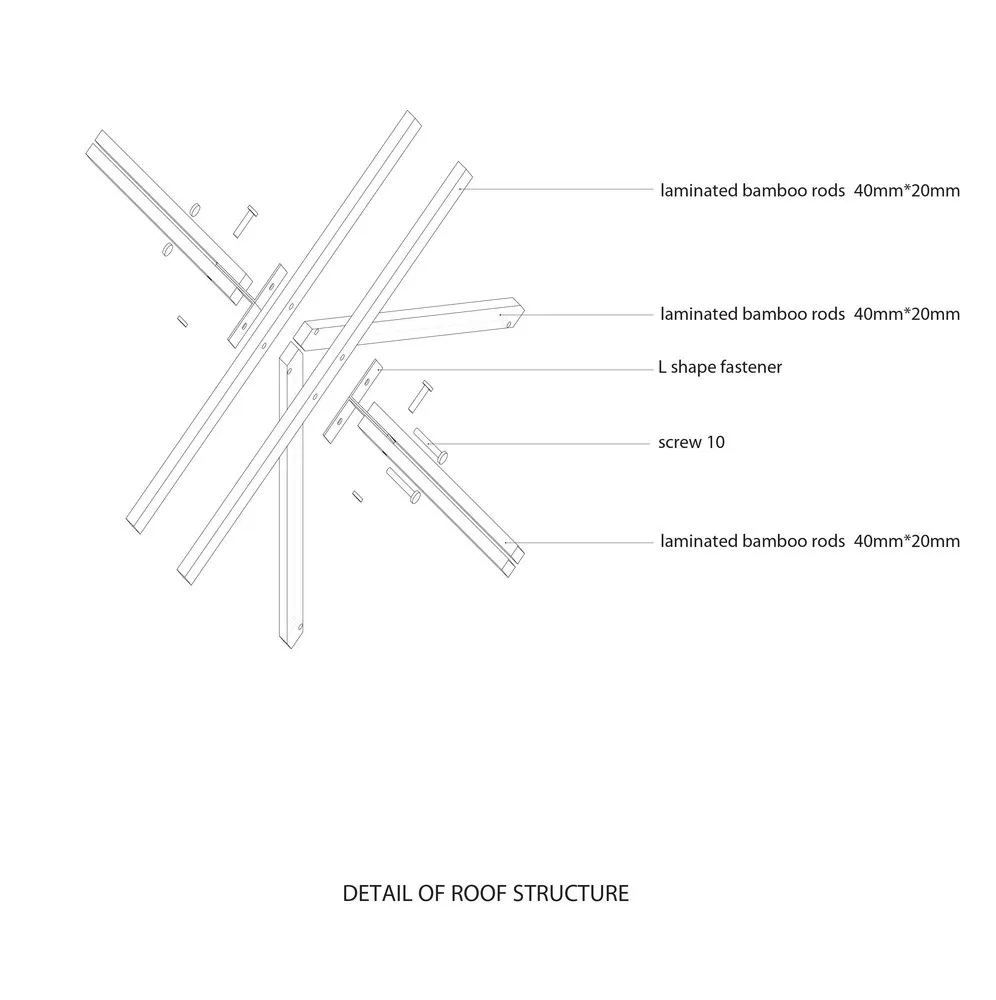 laminated bamboo rods 40mm*20mm

laminated bamboo rods 40mm*20mm

L shape fastener

screw 10

laminated bamboo rods 40mm*20mm

DETAIL OF ROOF STRUCTURE