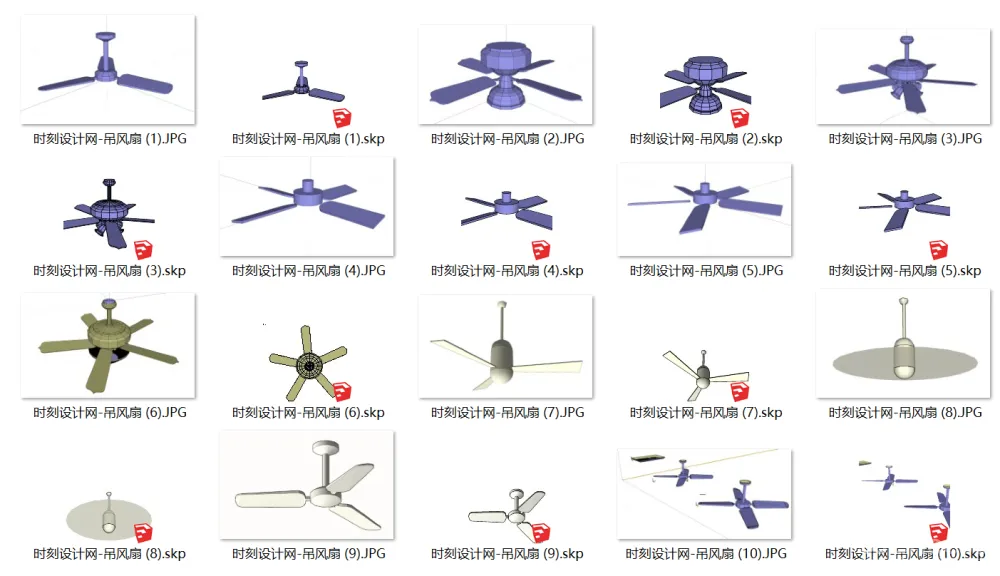 时刻设计网-吊风扇 (1).JPG
时刻设计网-吊风扇 (1).skp
时刻设计网-吊风扇 (2).JPG
时刻设计网-吊风扇 (2).skp
时刻设计网-吊风扇 (3).JPG

时刻设计网-吊风扇 (3).skp
时刻设计网-吊风扇 (4).JPG
时刻设计网-吊风扇 (4).skp
时刻设计网-吊风扇 (5).JPG
时刻设计网-吊风扇 (5).skp

时刻设计网-吊风扇 (6).JPG
时刻设计网-吊风扇 (6).skp
时刻设计网-吊风扇 (7).JPG
时刻设计网-吊风扇 (7).skp
时刻设计网-吊风扇 (8).JPG

时刻设计网-吊风扇 (8).skp
时刻设计网-吊风扇 (9).JPG
时刻设计网-吊风扇 (9).skp
时刻设计网-吊风扇 (10).JPG
时刻设计网-吊风扇 (10).skp