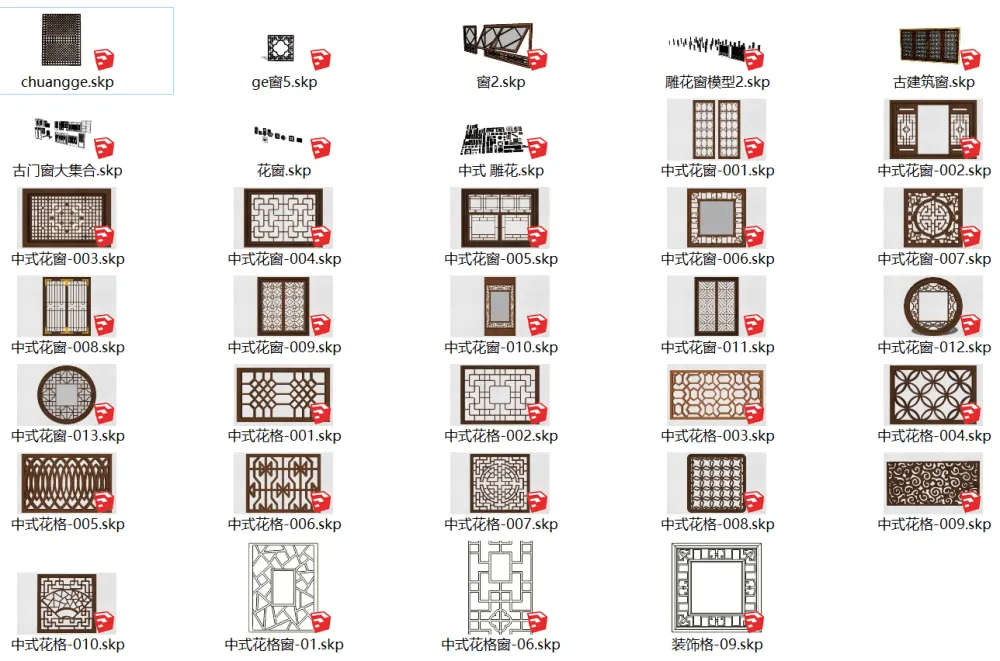 chuangge.skp

ge窗5.skp

窗2.skp

雕花窗模型2.skp

古建筑窗.skp

古门窗大集合.skp

花窗.skp

中式 雕花.skp

中式花窗-001.skp

中式花窗-002.skp

中式花窗-003.skp

中式花窗-004.skp

中式花窗-005.skp

中式花窗-006.skp

中式花窗-007.skp

中式花窗-008.skp

中式花窗-009.skp

中式花窗-010.skp

中式花窗-011.skp

中式花窗-012.skp

中式花窗-013.skp

中式花格-001.skp

中式花格-002.skp

中式花格-003.skp

中式花格-004.skp

中式花格-005.skp

中式花格-006.skp

中式花格-007.skp

中式花格-008.skp

中式花格-009.skp

中式花格-010.skp

中式花格窗-01.skp

中式花格窗-06.skp

装饰格-09.skp