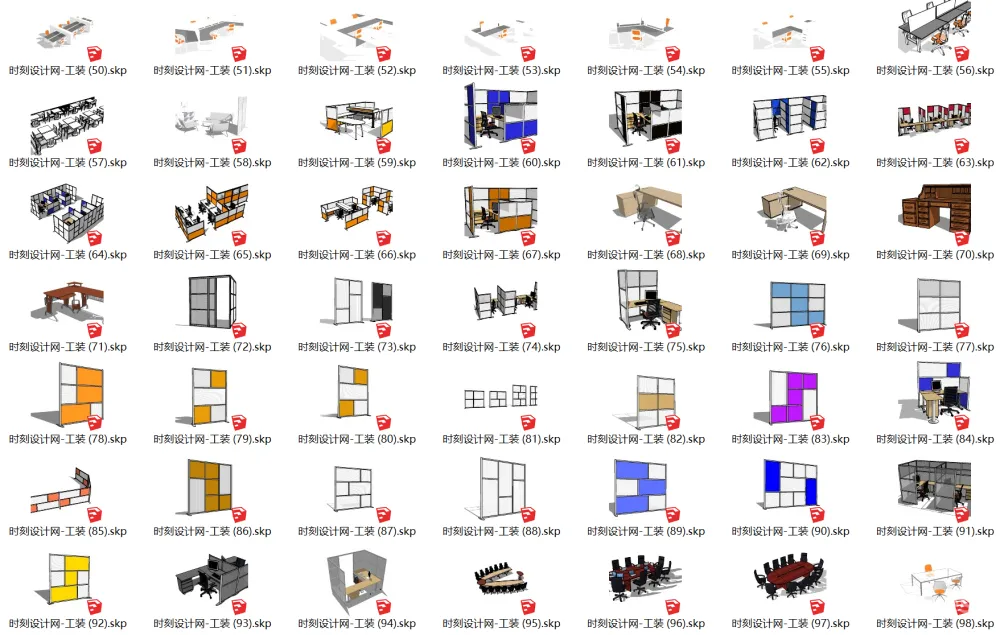 时刻设计网-工装 (50).skp
时刻设计网-工装 (51).skp
时刻设计网-工装 (52).skp
时刻设计网-工装 (53).skp
时刻设计网-工装 (54).skp
时刻设计网-工装 (55).skp
时刻设计网-工装 (56).skp
时刻设计网-工装 (57).skp
时刻设计网-工装 (58).skp
时刻设计网-工装 (59).skp
时刻设计网-工装 (60).skp
时刻设计网-工装 (61).skp
时刻设计网-工装 (62).skp
时刻设计网-工装 (63).skp
时刻设计网-工装 (64).skp
时刻设计网-工装 (65).skp
时刻设计网-工装 (66).skp
时刻设计网-工装 (67).skp
时刻设计网-工装 (68).skp
时刻设计网-工装 (69).skp
时刻设计网-工装 (70).skp
时刻设计网-工装 (71).skp
时刻设计网-工装 (72).skp
时刻设计网-工装 (73).skp
时刻设计网-工装 (74).skp
时刻设计网-工装 (75).skp
时刻设计网-工装 (76).skp
时刻设计网-工装 (77).skp
时刻设计网-工装 (78).skp
时刻设计网-工装 (79).skp
时刻设计网-工装 (80).skp
时刻设计网-工装 (81).skp
时刻设计网-工装 (82).skp
时刻设计网-工装 (83).skp
时刻设计网-工装 (84).skp
时刻设计网-工装 (85).skp
时刻设计网-工装 (86).skp
时刻设计网-工装 (87).skp
时刻设计网-工装 (88).skp
时刻设计网-工装 (89).skp
时刻设计网-工装 (90).skp
时刻设计网-工装 (91).skp
时刻设计网-工装 (92).skp
时刻设计网-工装 (93).skp
时刻设计网-工装 (94).skp
时刻设计网-工装 (95).skp
时刻设计网-工装 (96).skp
时刻设计网-工装 (97).skp
时刻设计网-工装 (98).skp