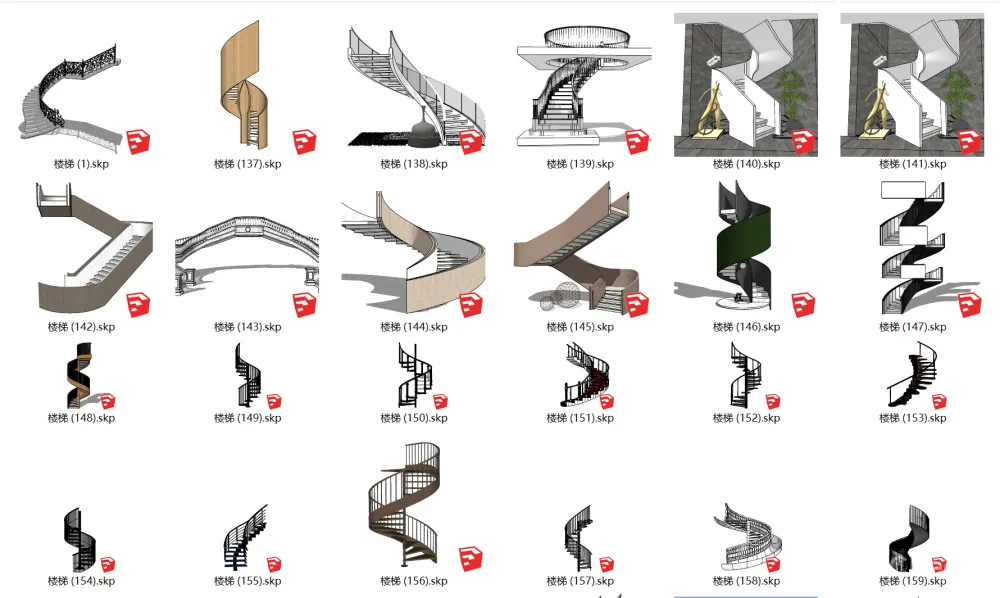 楼梯 (1).skp
楼梯 (137).skp
楼梯 (138).skp
楼梯 (139).skp
楼梯 (140).skp
楼梯 (141).skp

楼梯 (142).skp
楼梯 (143).skp
楼梯 (144).skp
楼梯 (145).skp
楼梯 (146).skp
楼梯 (147).skp

楼梯 (148).skp
楼梯 (149).skp
楼梯 (150).skp
楼梯 (151).skp
楼梯 (152).skp
楼梯 (153).skp

楼梯 (154).skp
楼梯 (155).skp
楼梯 (156).skp
楼梯 (157).skp
楼梯 (158).skp
楼梯 (159).skp