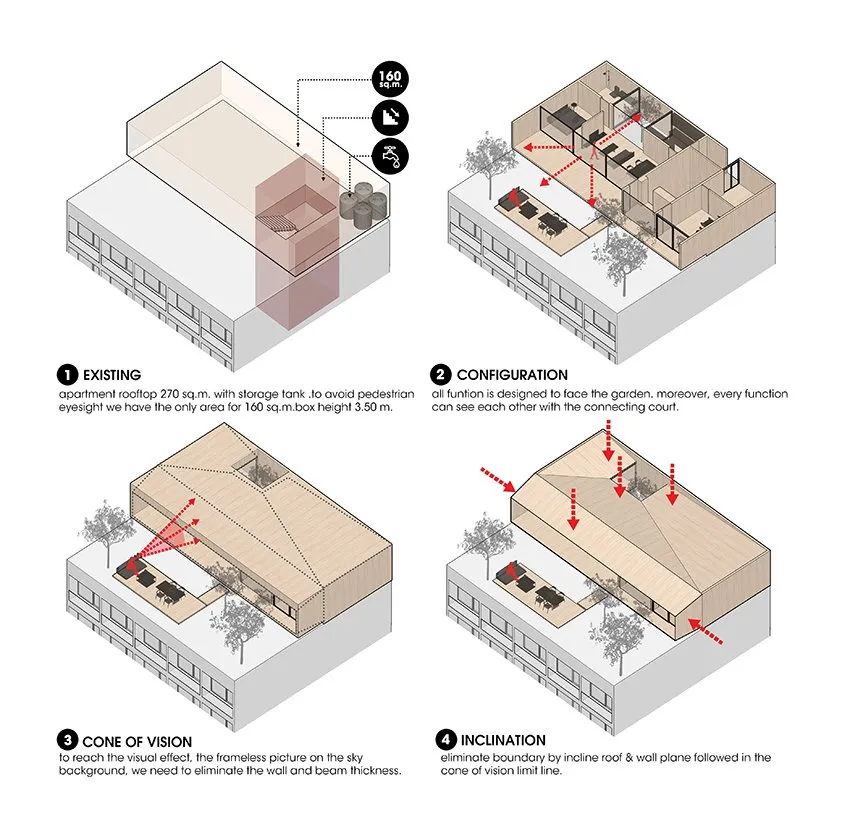 160 sq.m.

1 EXISTING
apartment rooftop 270 sq.m. with storage tank .to avoid pedestrian eyesight we have the only area for 160 sq.m.box height 3.50 m.

2 CONFIGURATION
all funtion is designed to face the garden. moreover, every function can see each other with the connecting court.

3 CONE OF VISION
to reach the visual effect, the frameless picture on the sky background, we need to eliminate the wall and beam thickness.

4 INCLINATION
eliminate boundary by incline roof & wall plane followed in the cone of vision limit line.