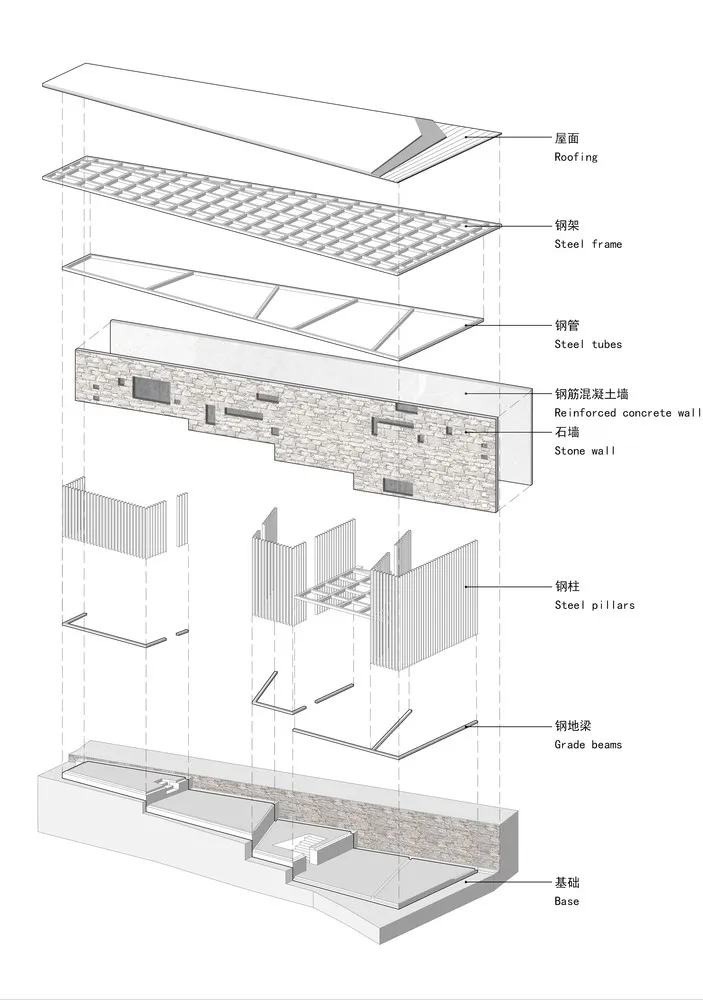 屋面
Roofing

钢架
Steel frame

钢管
Steel tubes

钢筋混凝土墙
Reinforced concrete wall

石墙
Stone wall

钢柱
Steel pillars

钢地梁
Grade beams

基础
Base