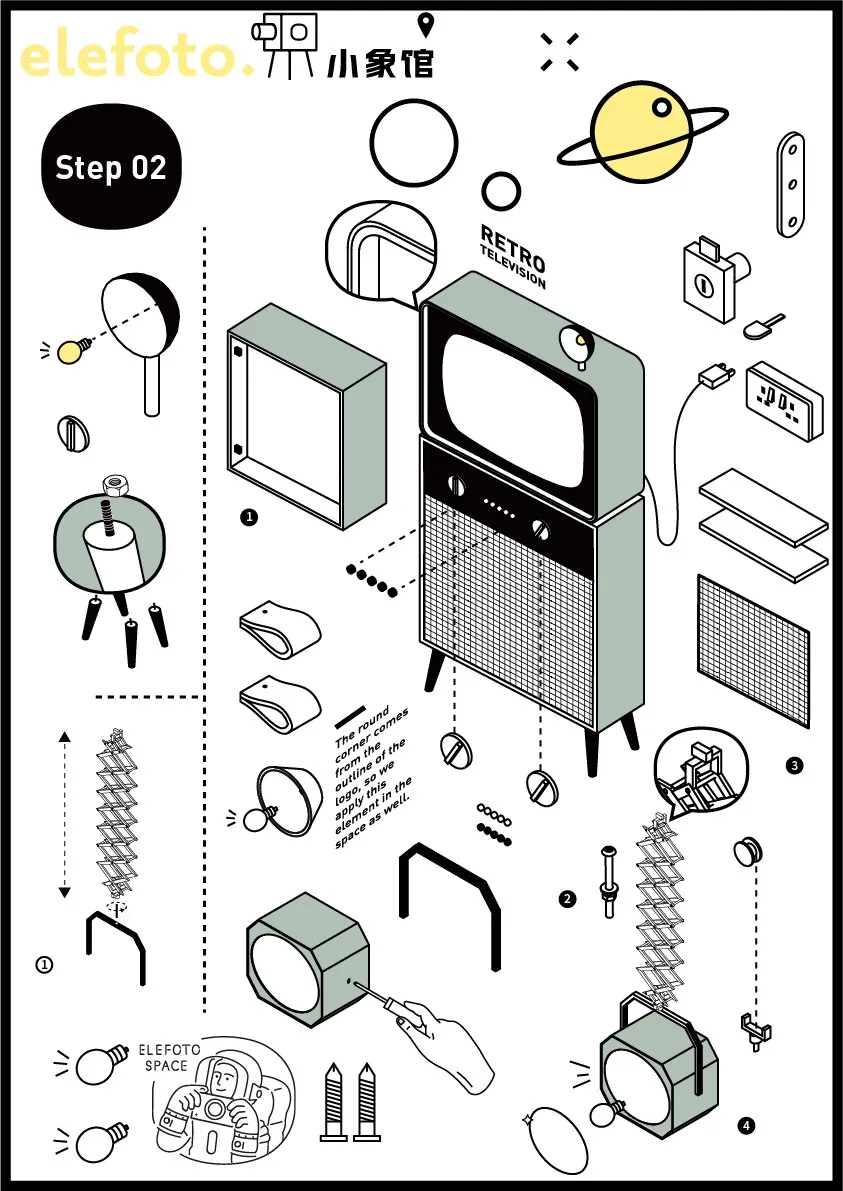 elefoto. 小象馆

Step 02

RETRO
TELEVISION

1

The round corner comes from the outline of the logo, so we apply this element in the space as well.

3

2

1

ELEFOTO SPACE

4