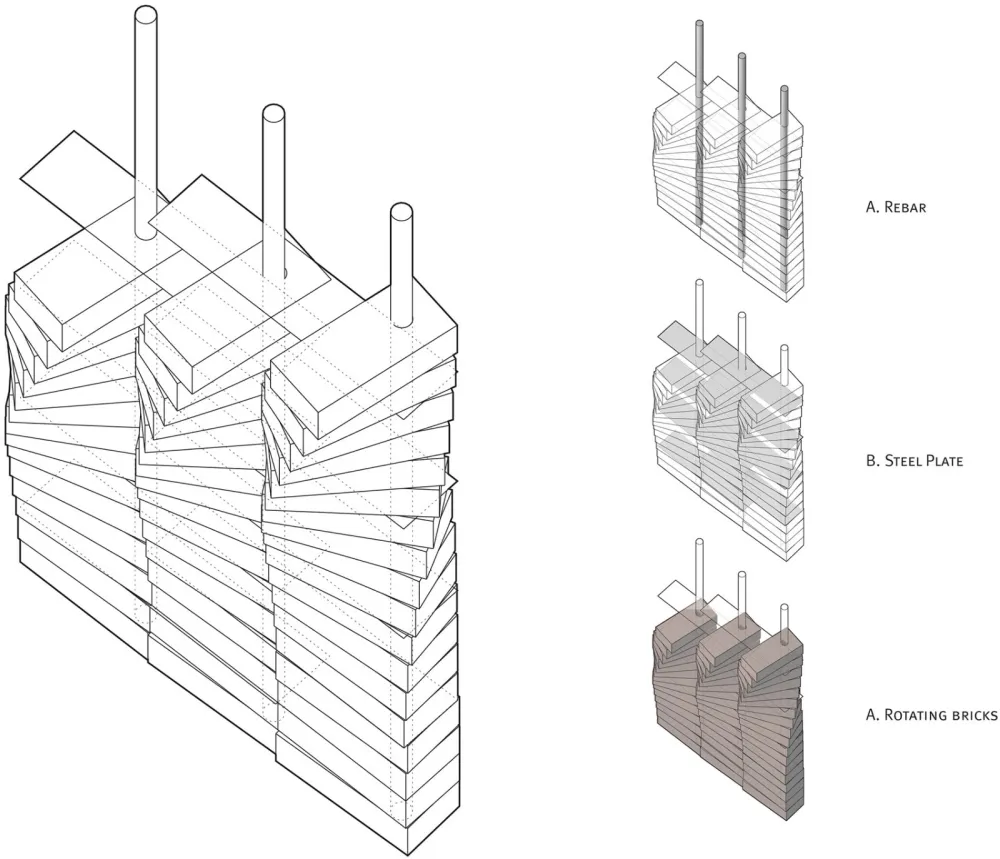 A. Rebar

B. Steel Plate

A. Rotating bricks