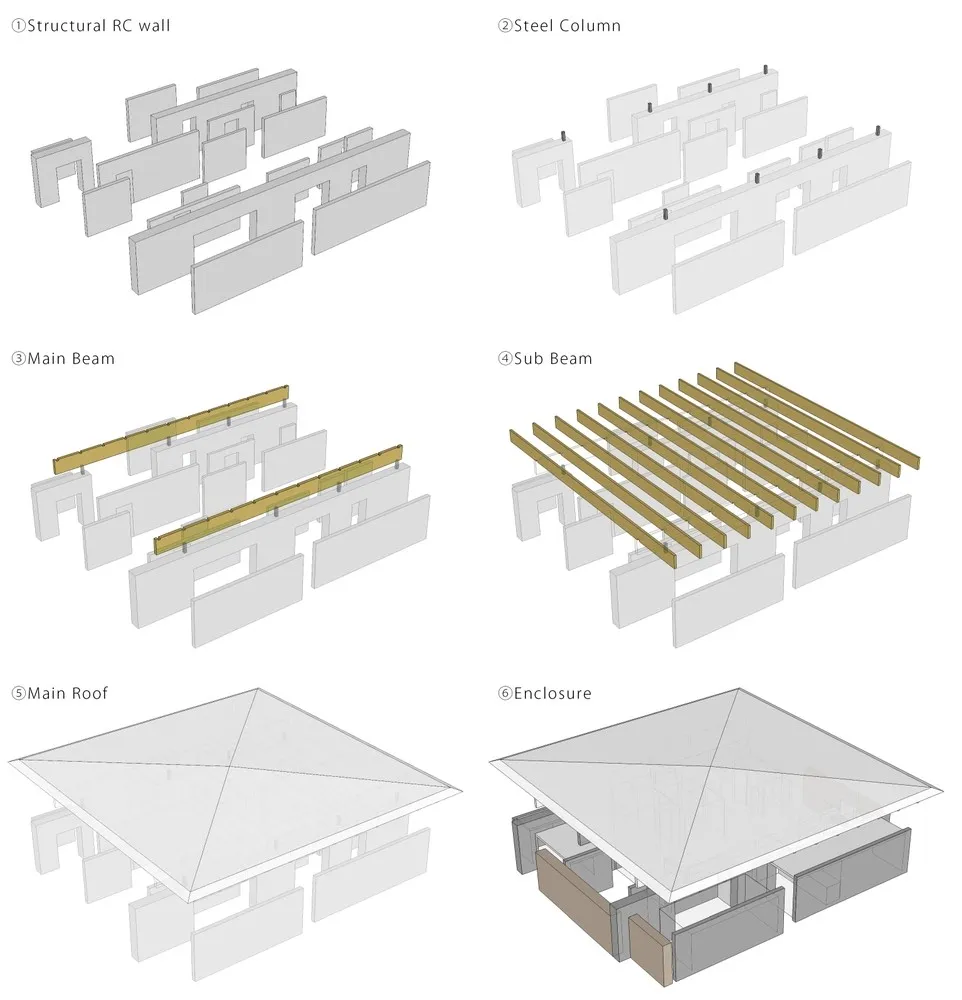 ①Structural RC wall

②Steel Column

③Main Beam

④Sub Beam

⑤Main Roof

⑥Enclosure