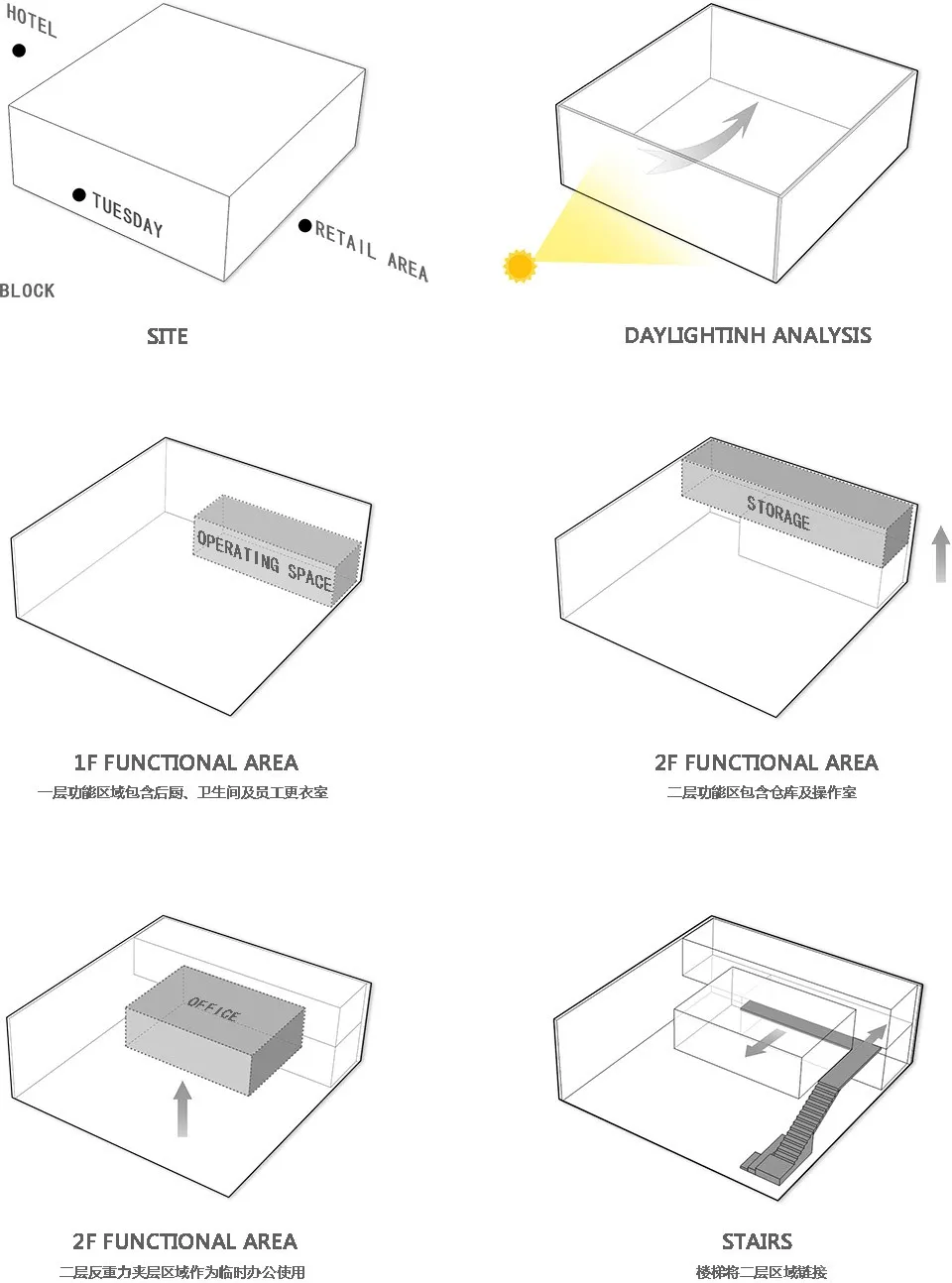 HOTEL

TUESDAY

RETAIL AREA

BLOCK

SITE

DAYLIGHTINH ANALYSIS

OPERATING SPACE

1F FUNCTIONAL AREA

一层功能区域包含后厨、卫生间及员工更衣室

STORAGE

2F FUNCTIONAL AREA

二层功能区包含仓库及操作室

OFFICE

2F FUNCTIONAL AREA

二层反重力夹层区域作为临时办公使用

STAIRS

楼梯将二层区域链接